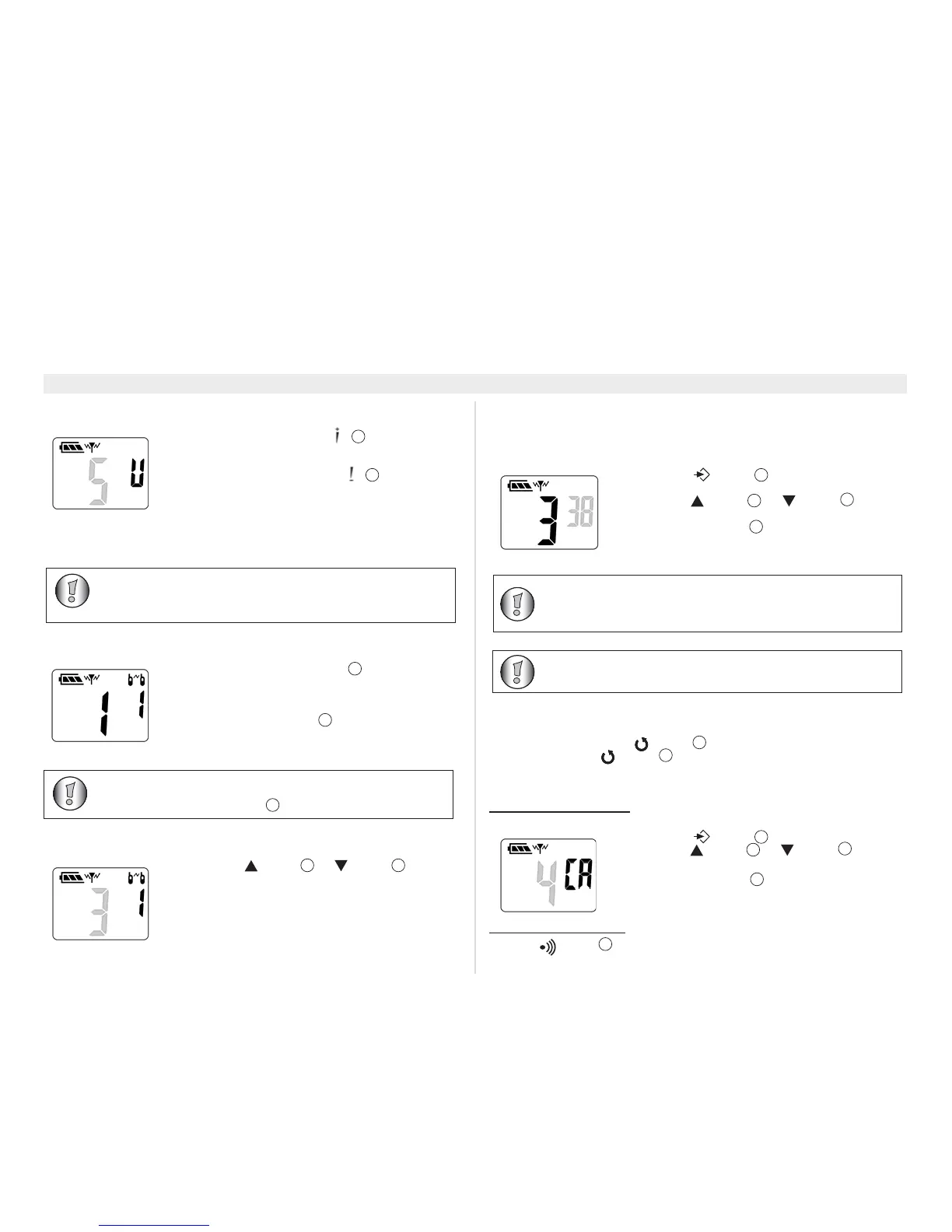 5 U

11

31

3 38

4 CA