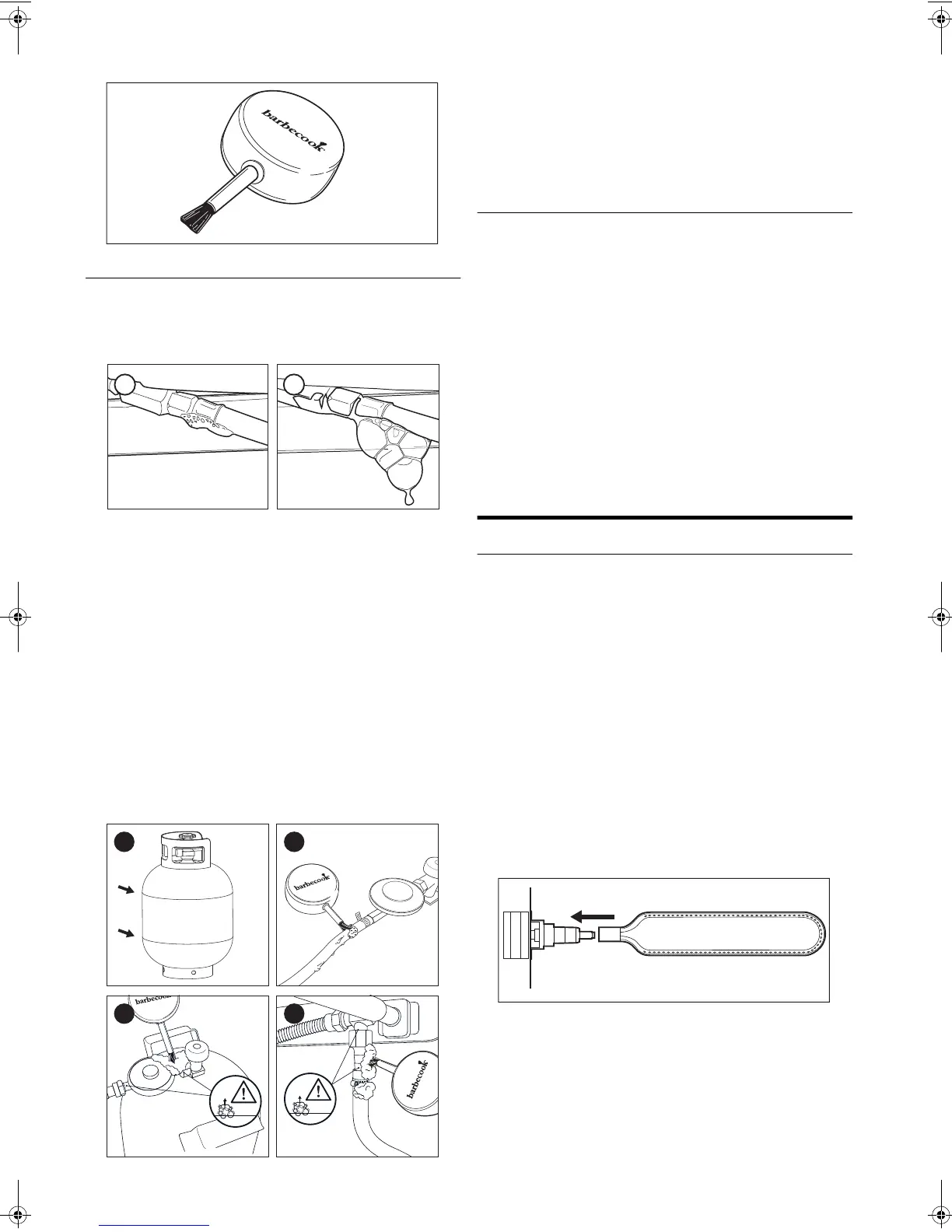 barbecook

barbecook

barbecook

barbecook