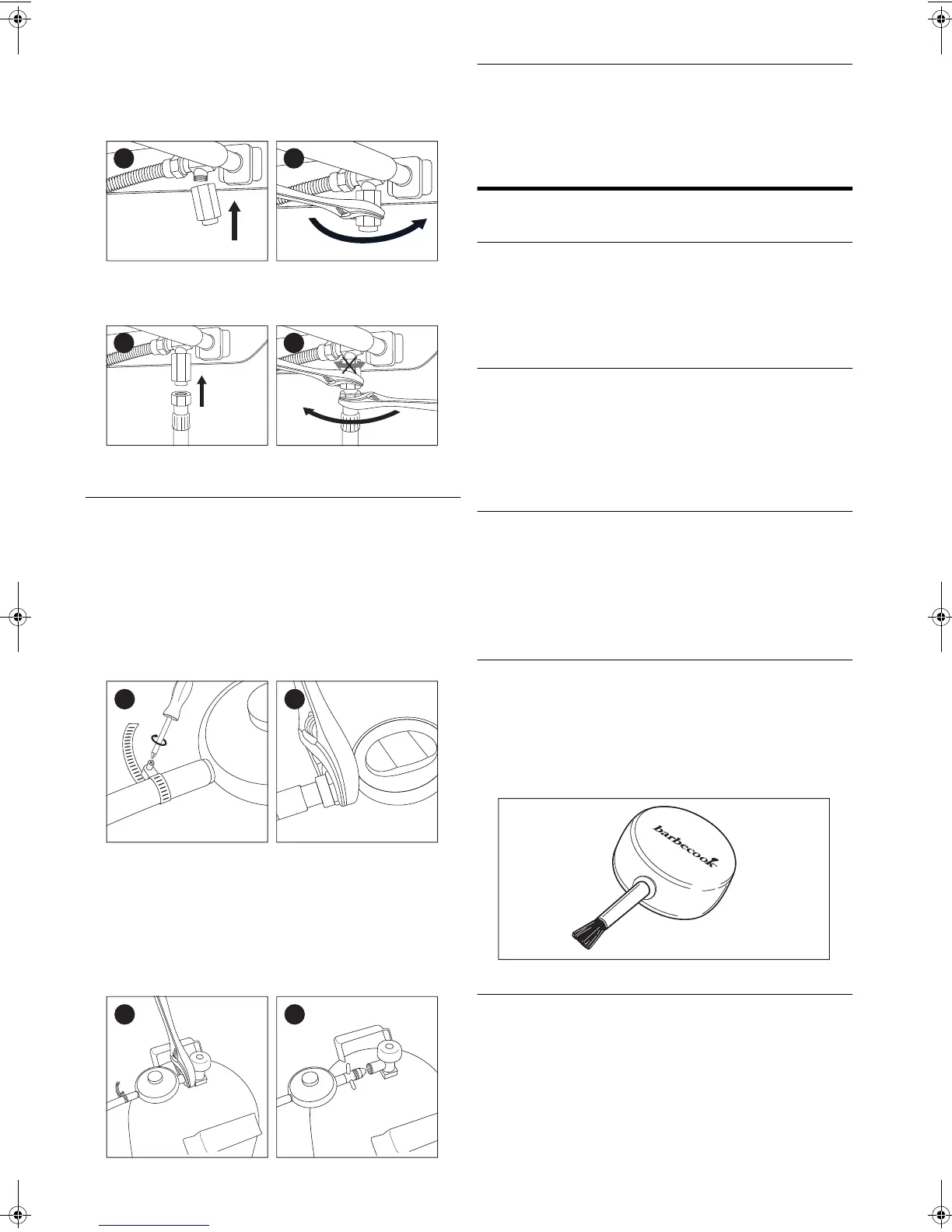 barbecook