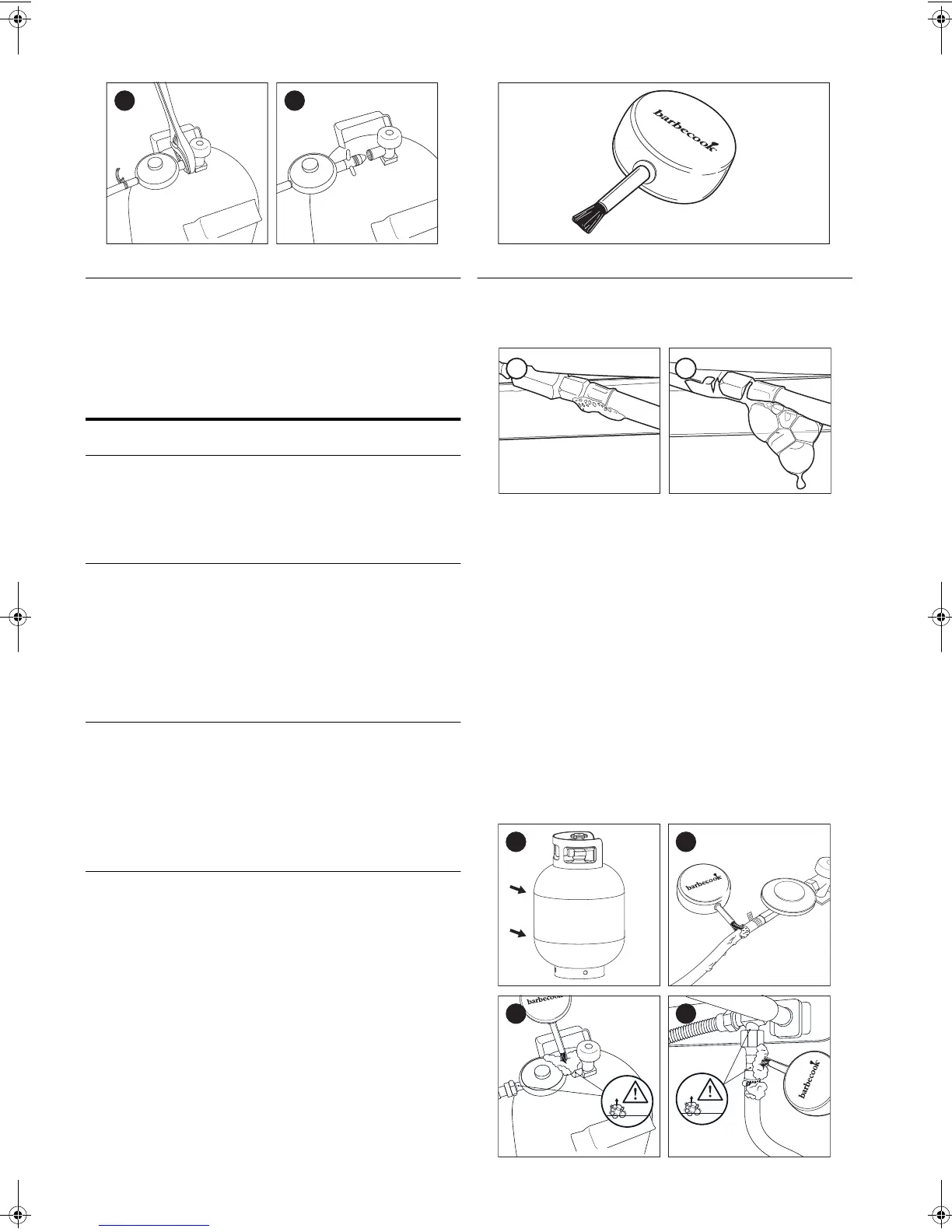 barbecook

barbecook

barbecook

barbecook