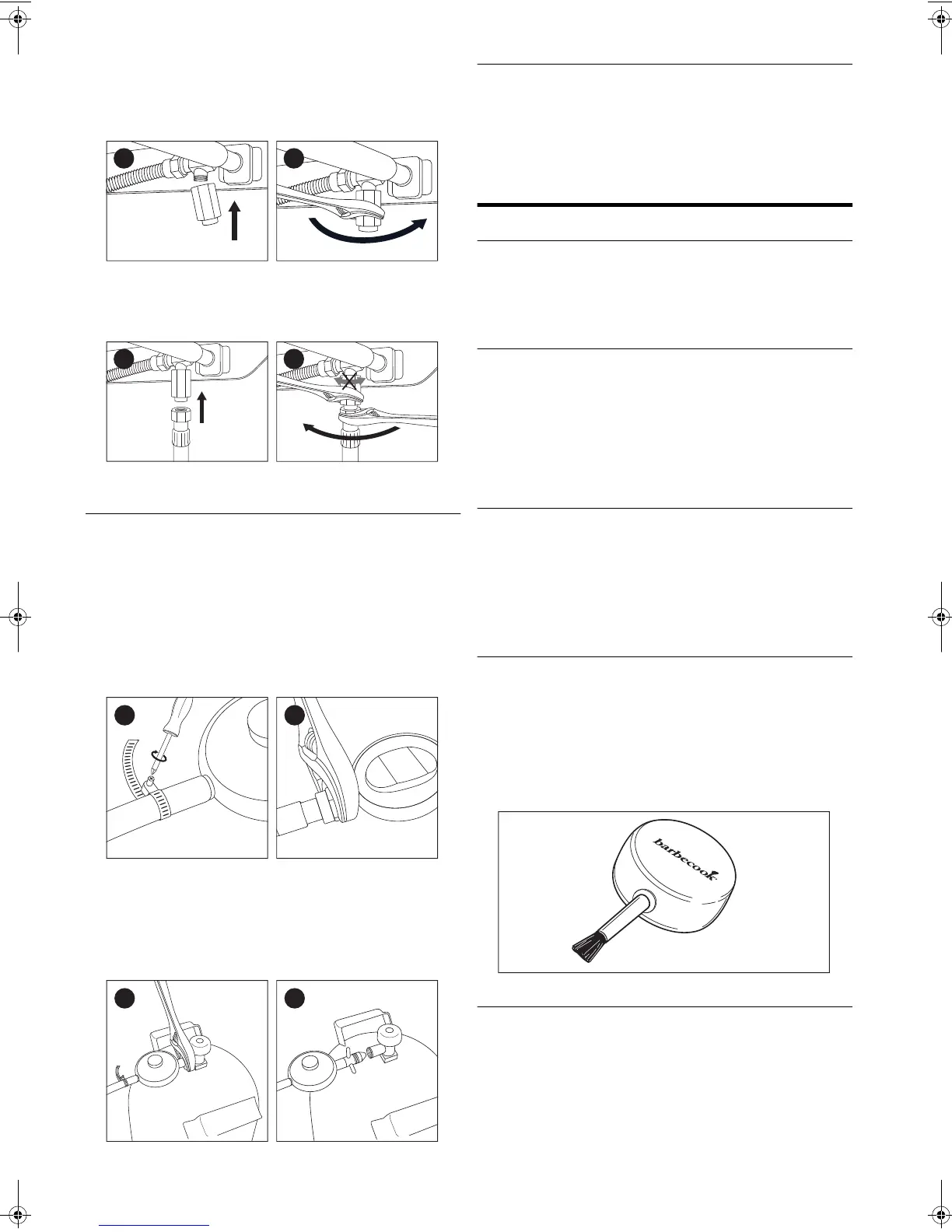 barbecook