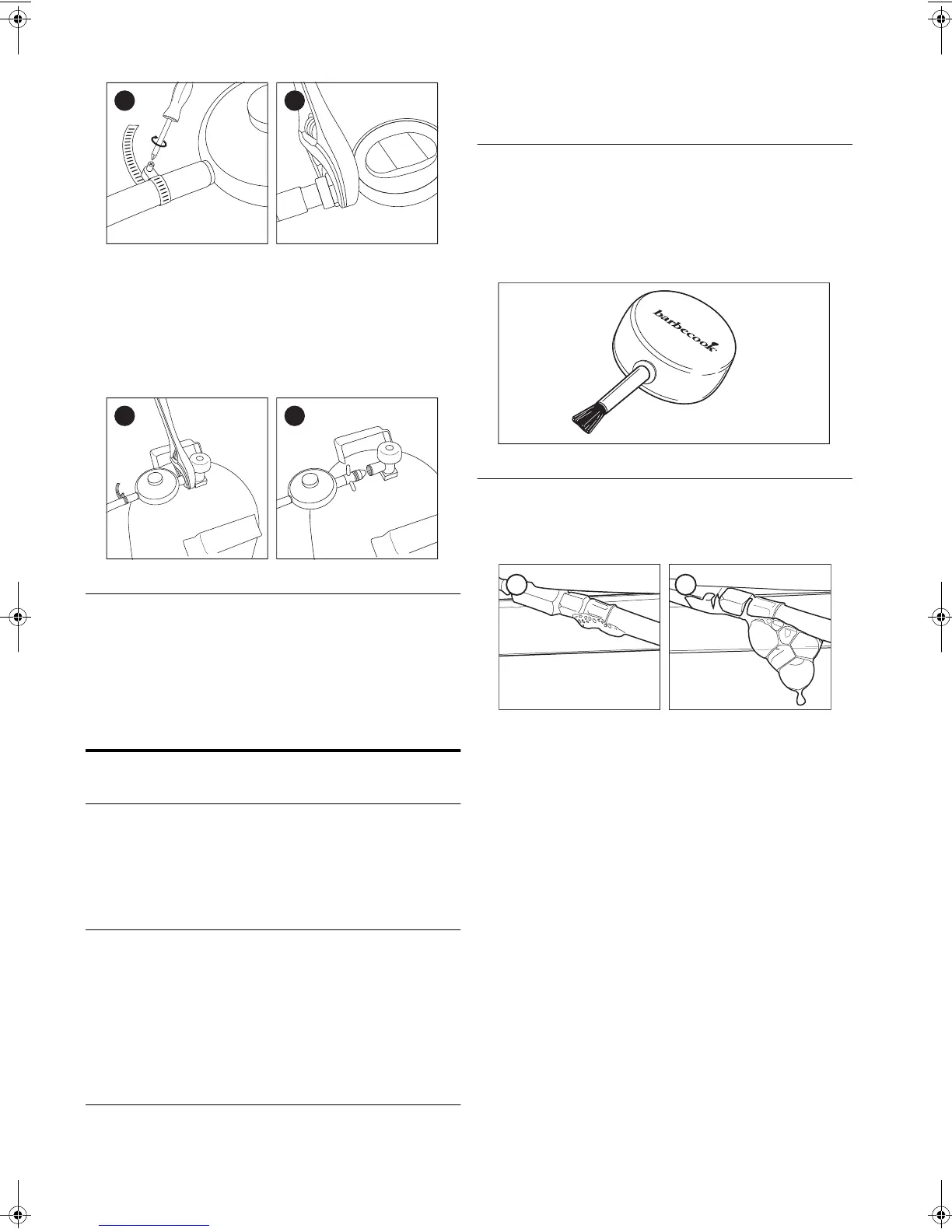 barbecook