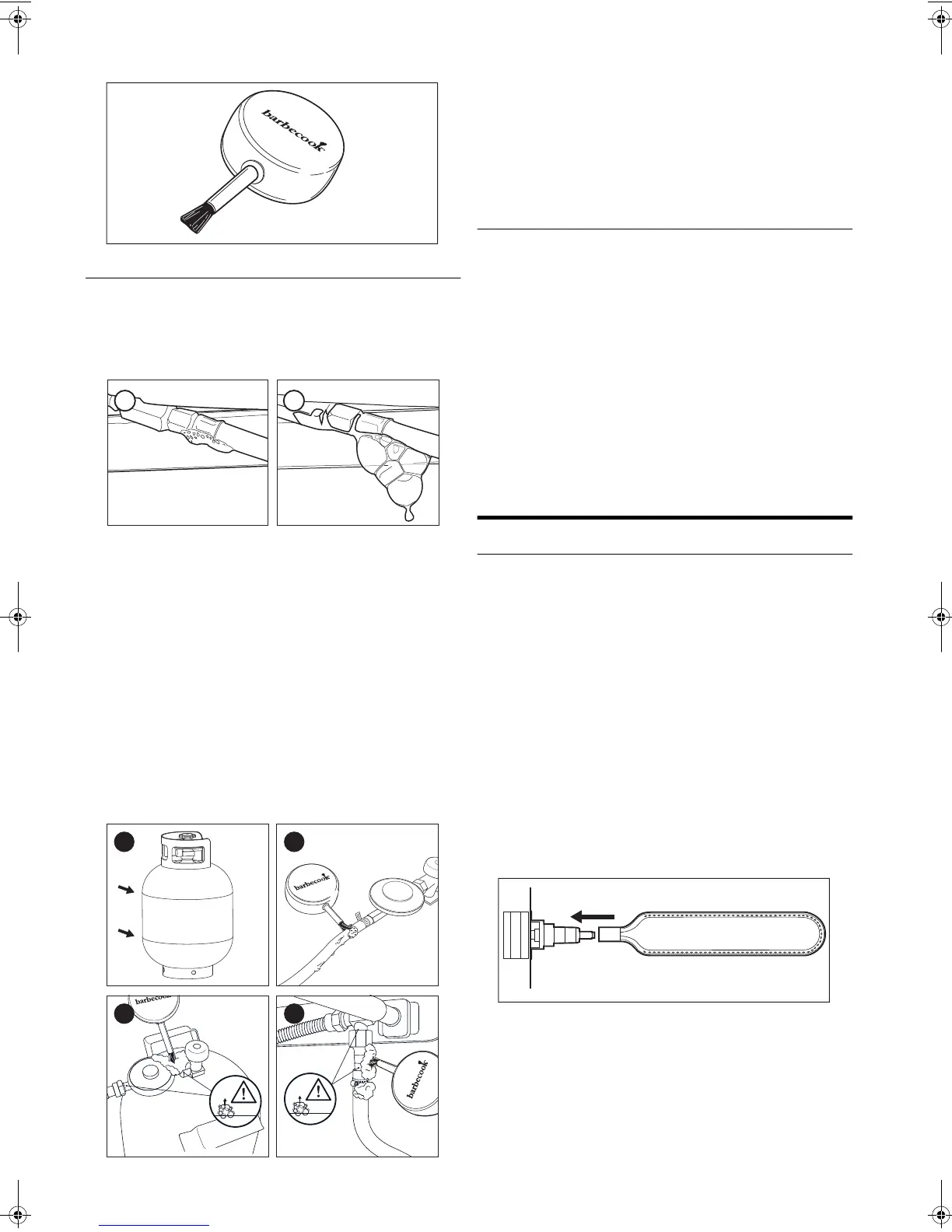 barbecook

barbecook

barbecook

barbecook