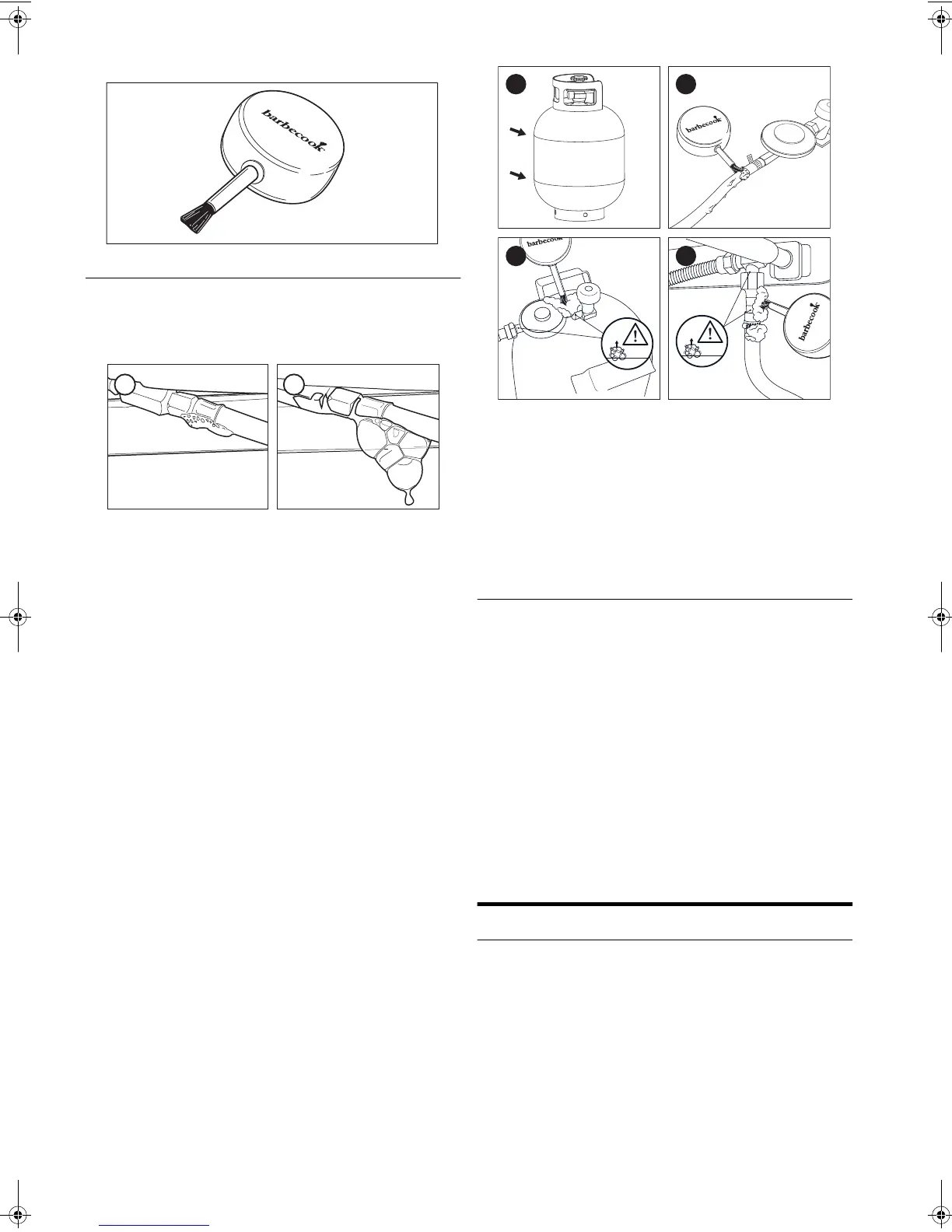 barbecook

barbecook

barbecook

barbecook