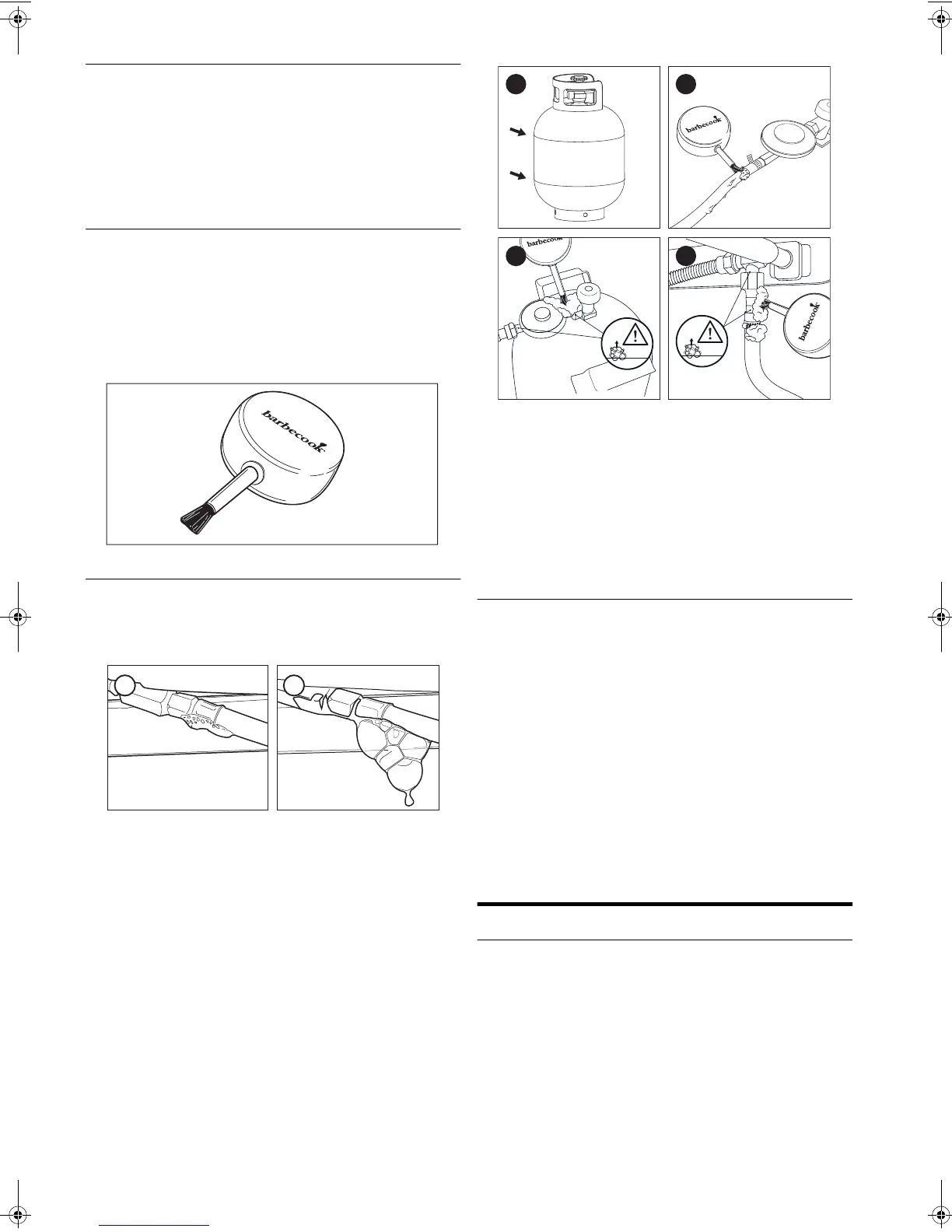 barbecook

barbecook

barbecook

barbecook