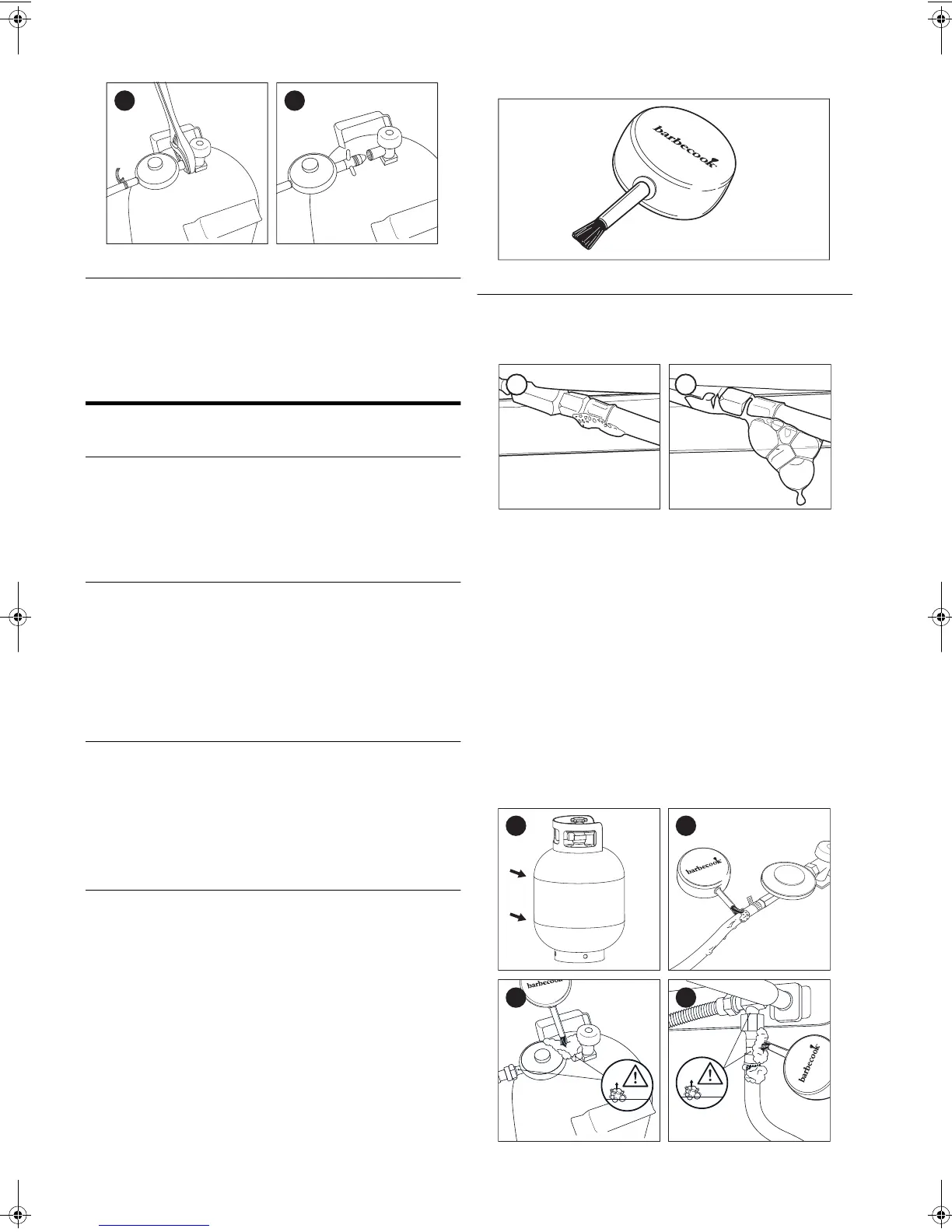 barbecook

barbecook

barbecook

barbecook