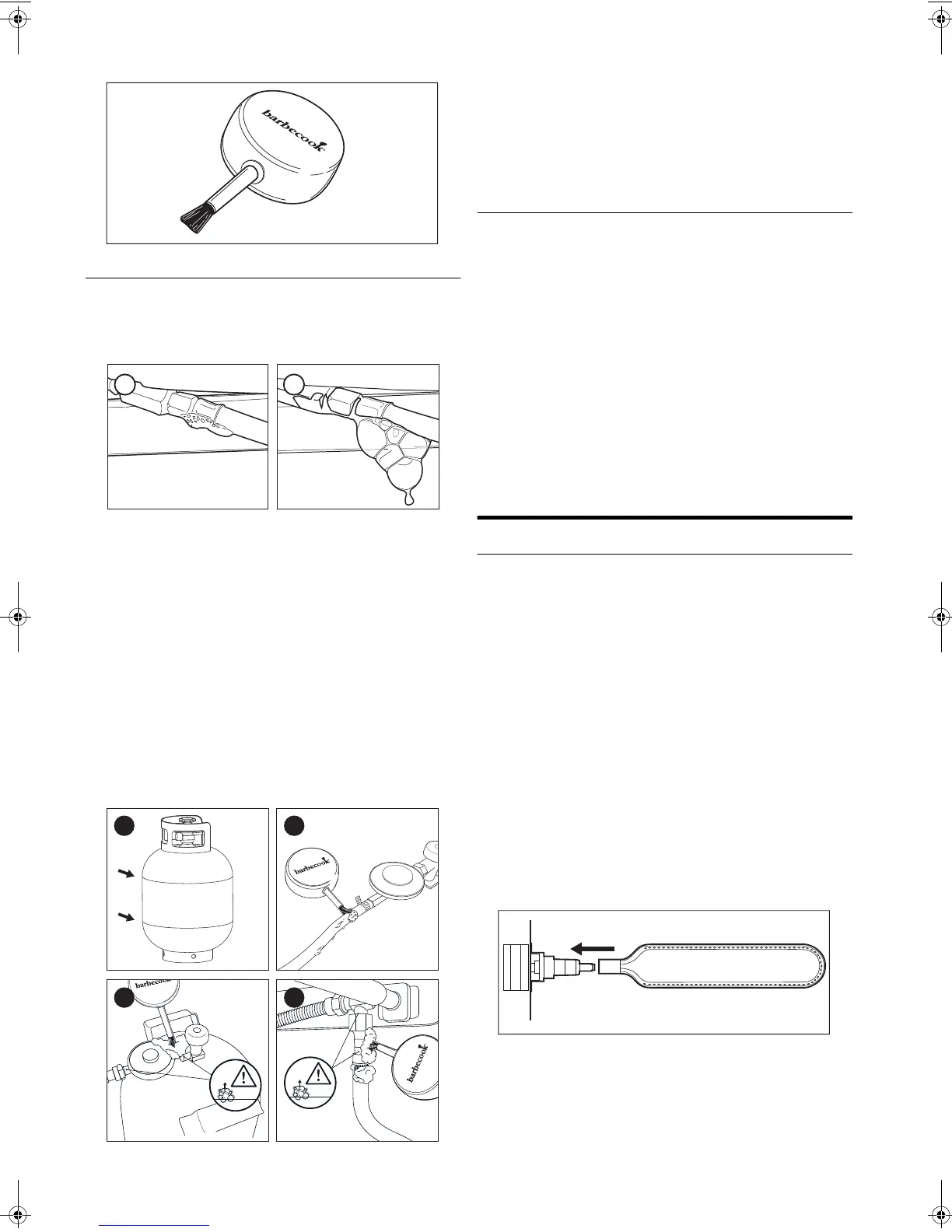 barbecook

barbecook

barbecook

barbecook