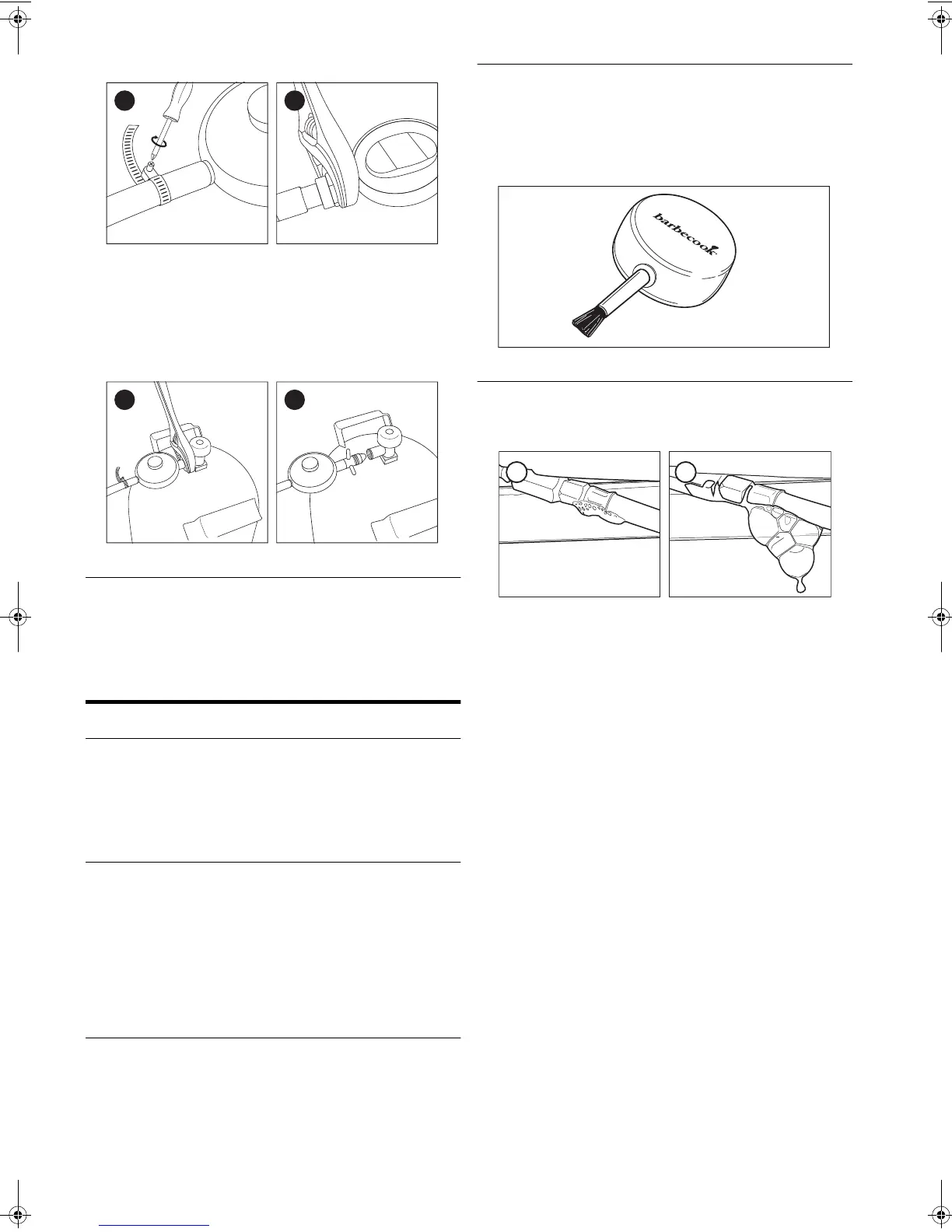 barbecook