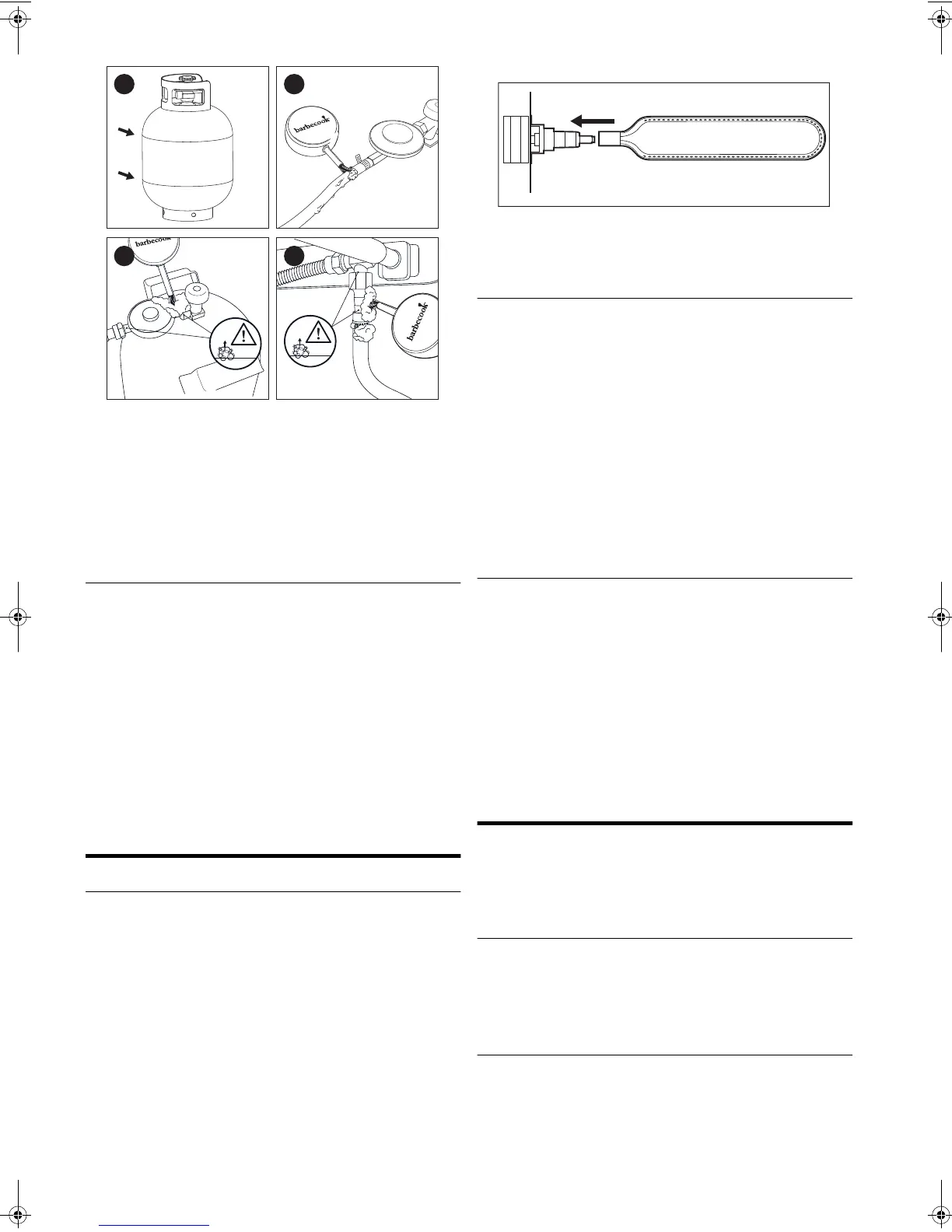 barbecook

barbecook

barbecook