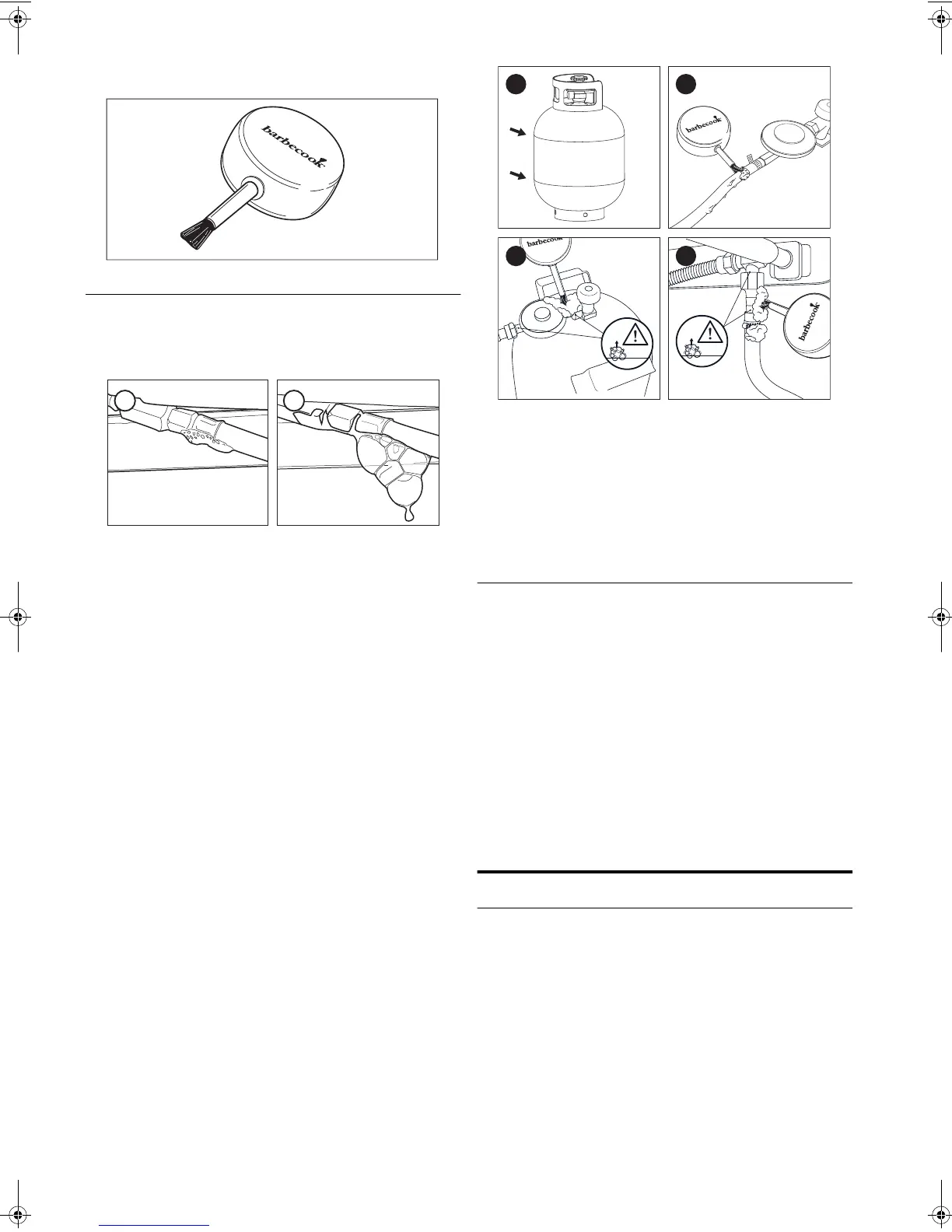 barbecook

barbecook

barbecook

barbecook