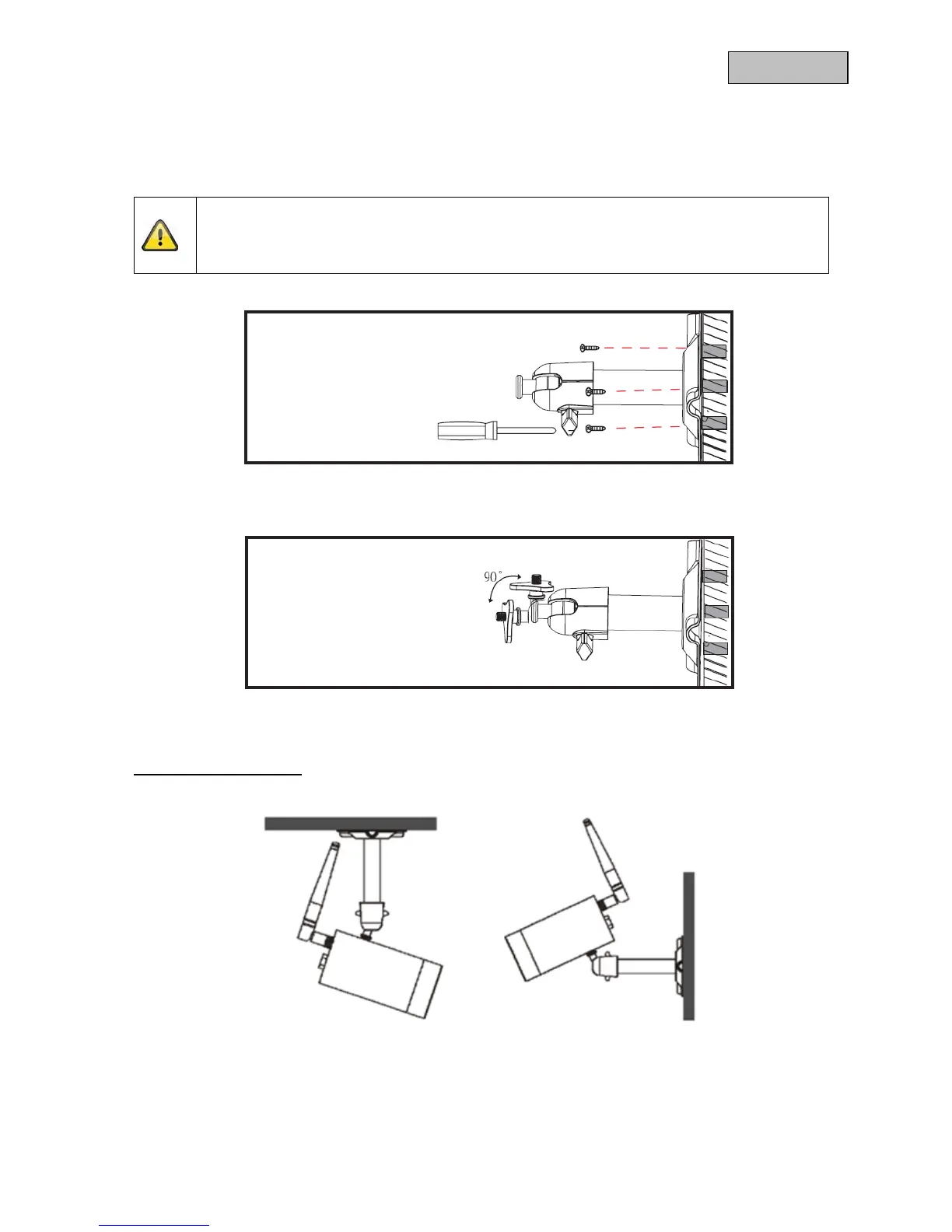 90°