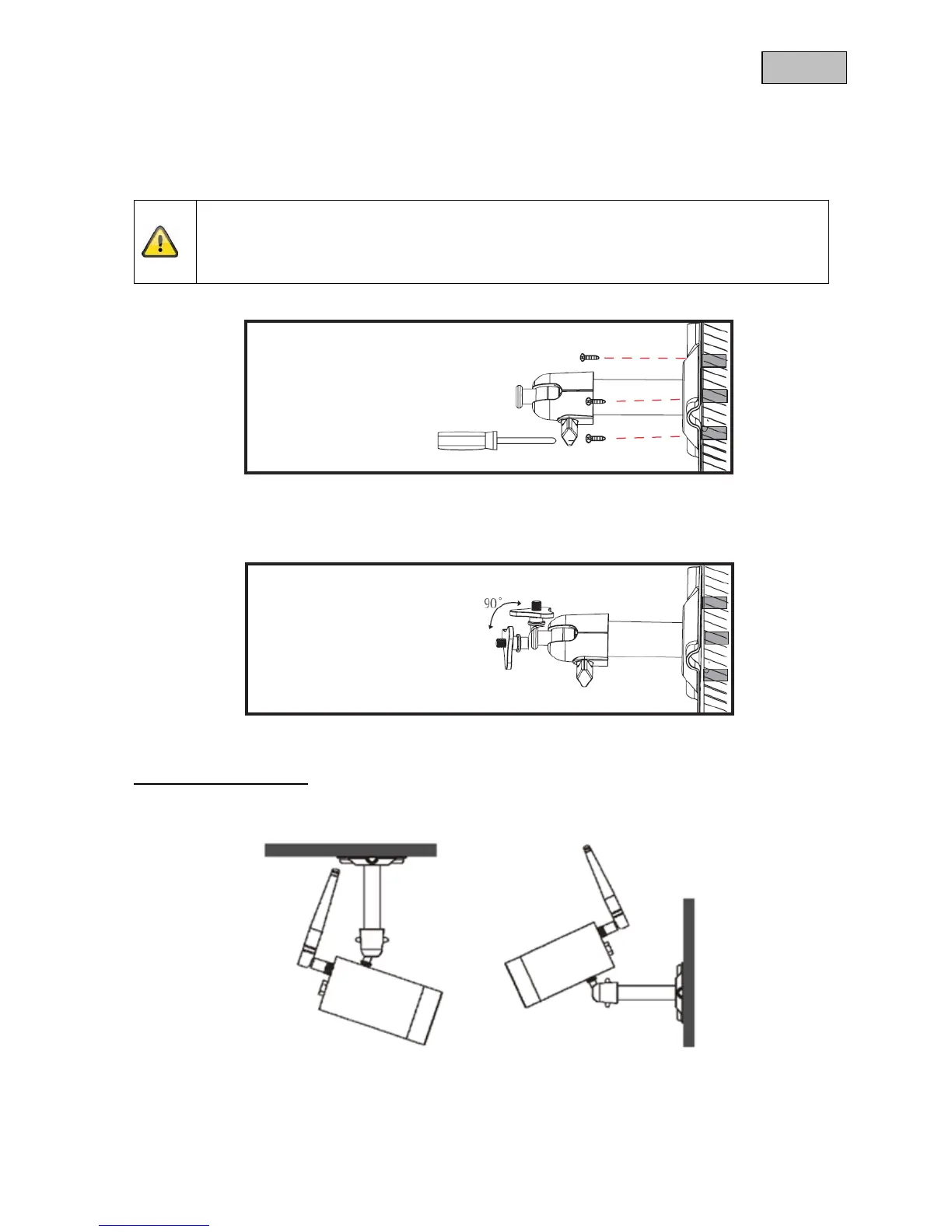 90°