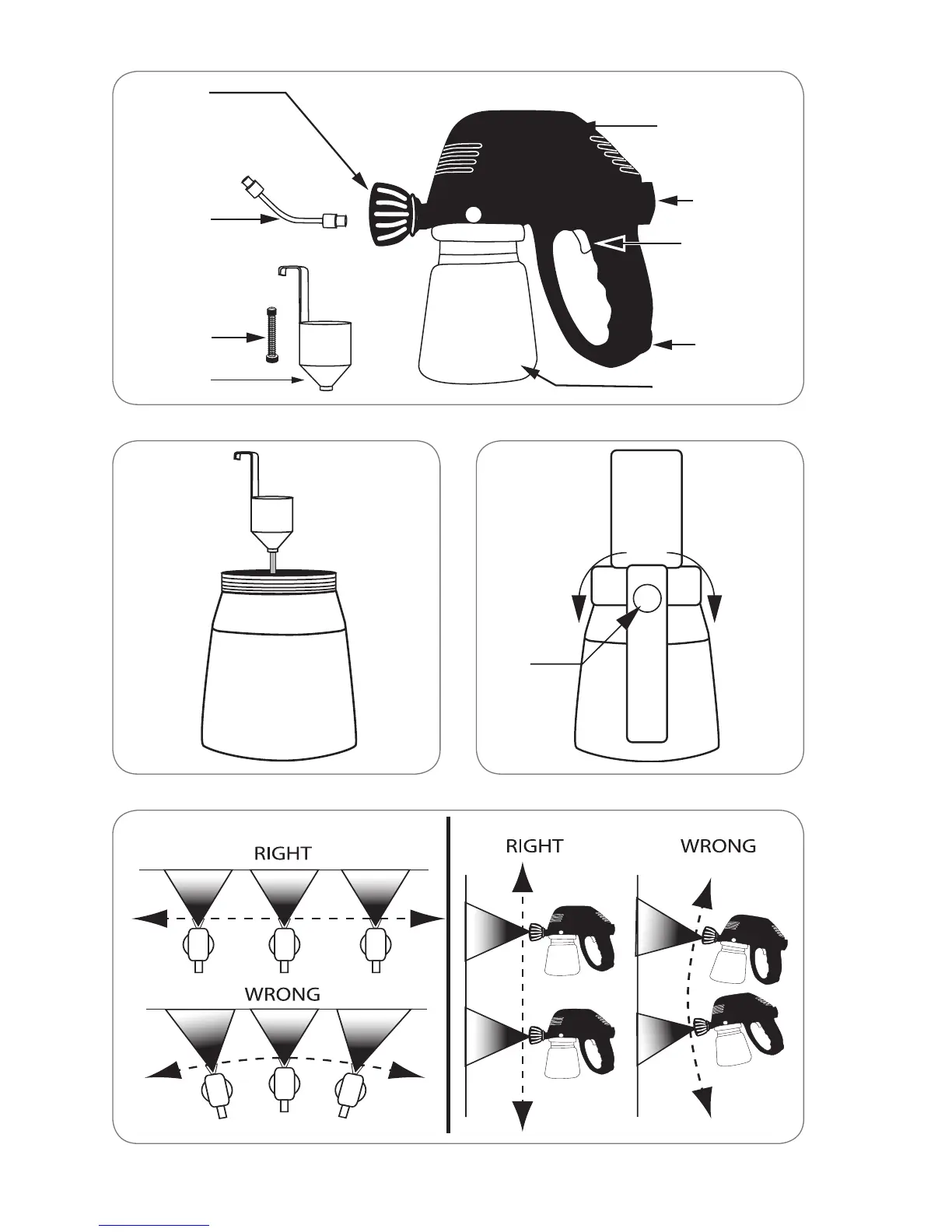 RIGHT

WRONG

RIGHT

WRONG