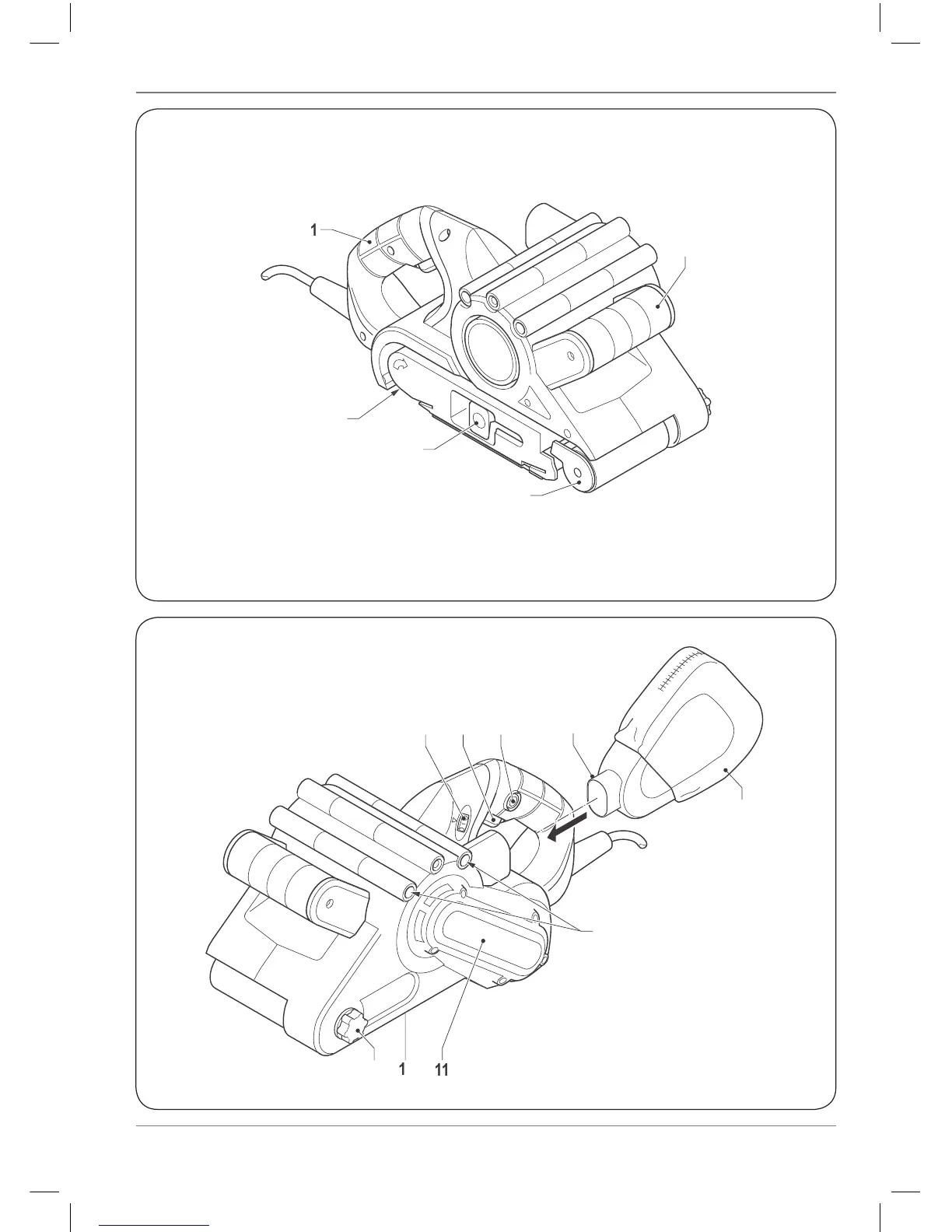 1

1 11