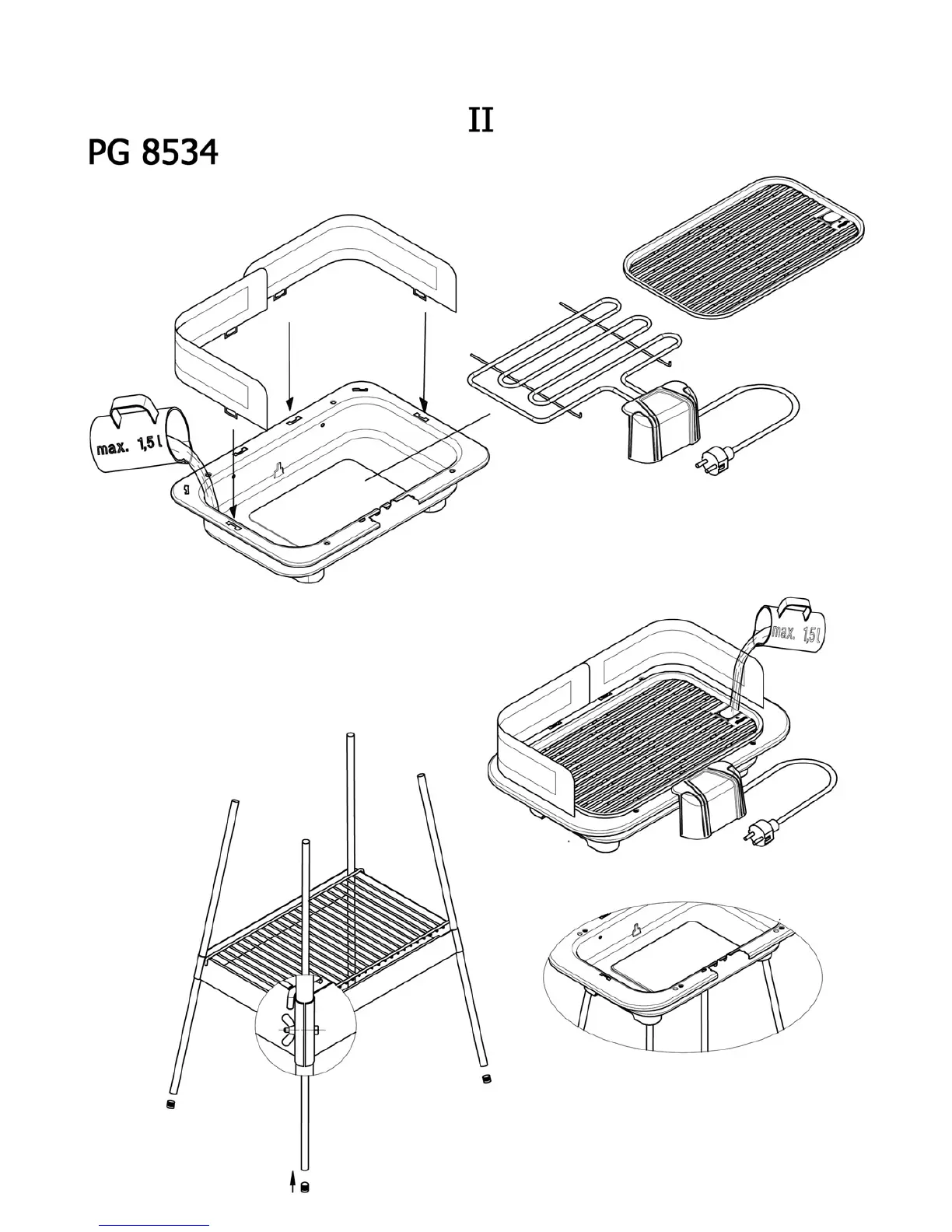 II

PG 8534

max. 1,5 l

max. 1,5 l