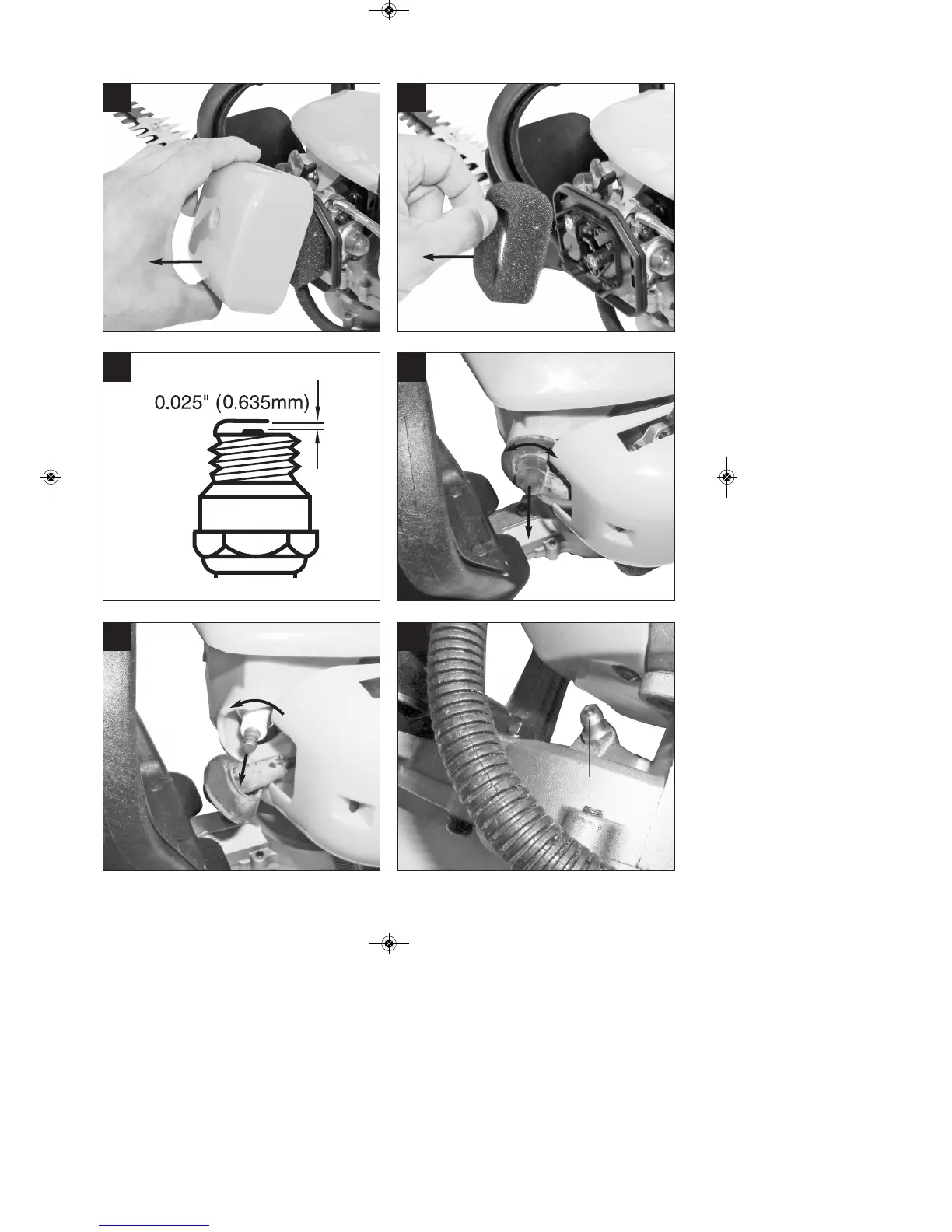 0.025" (0.635mm)