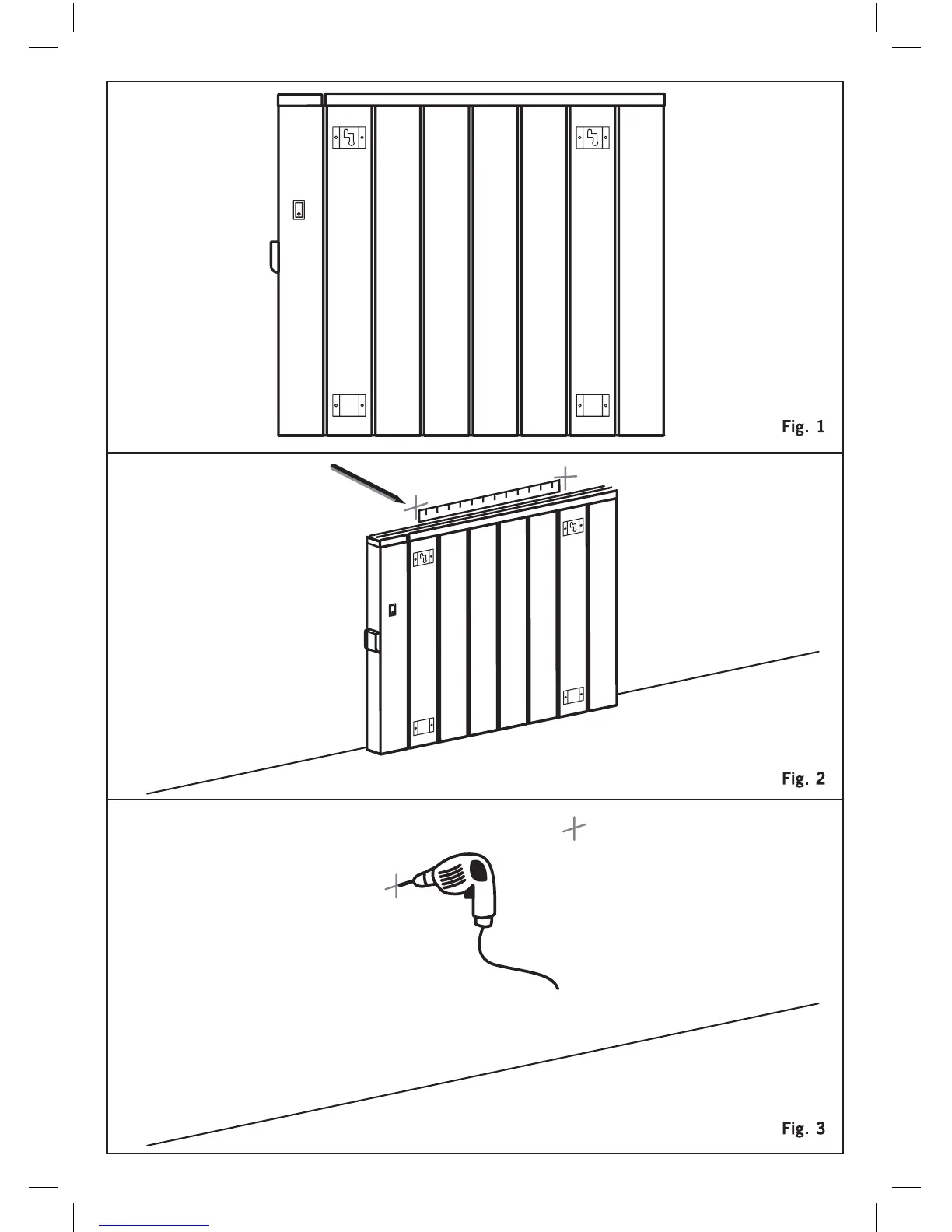 Fig. 1

Fig. 2

Fig. 3