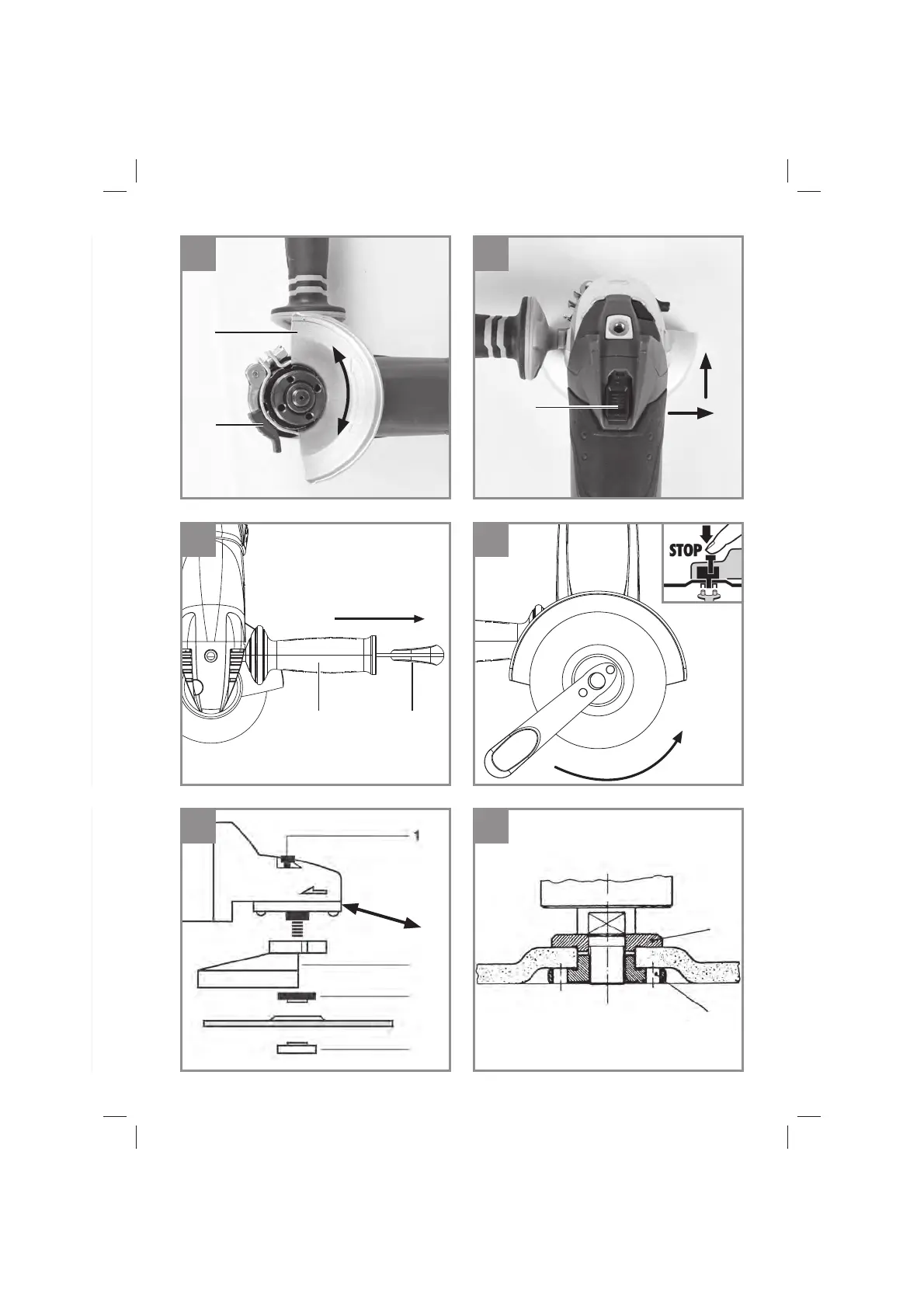 STOP

1