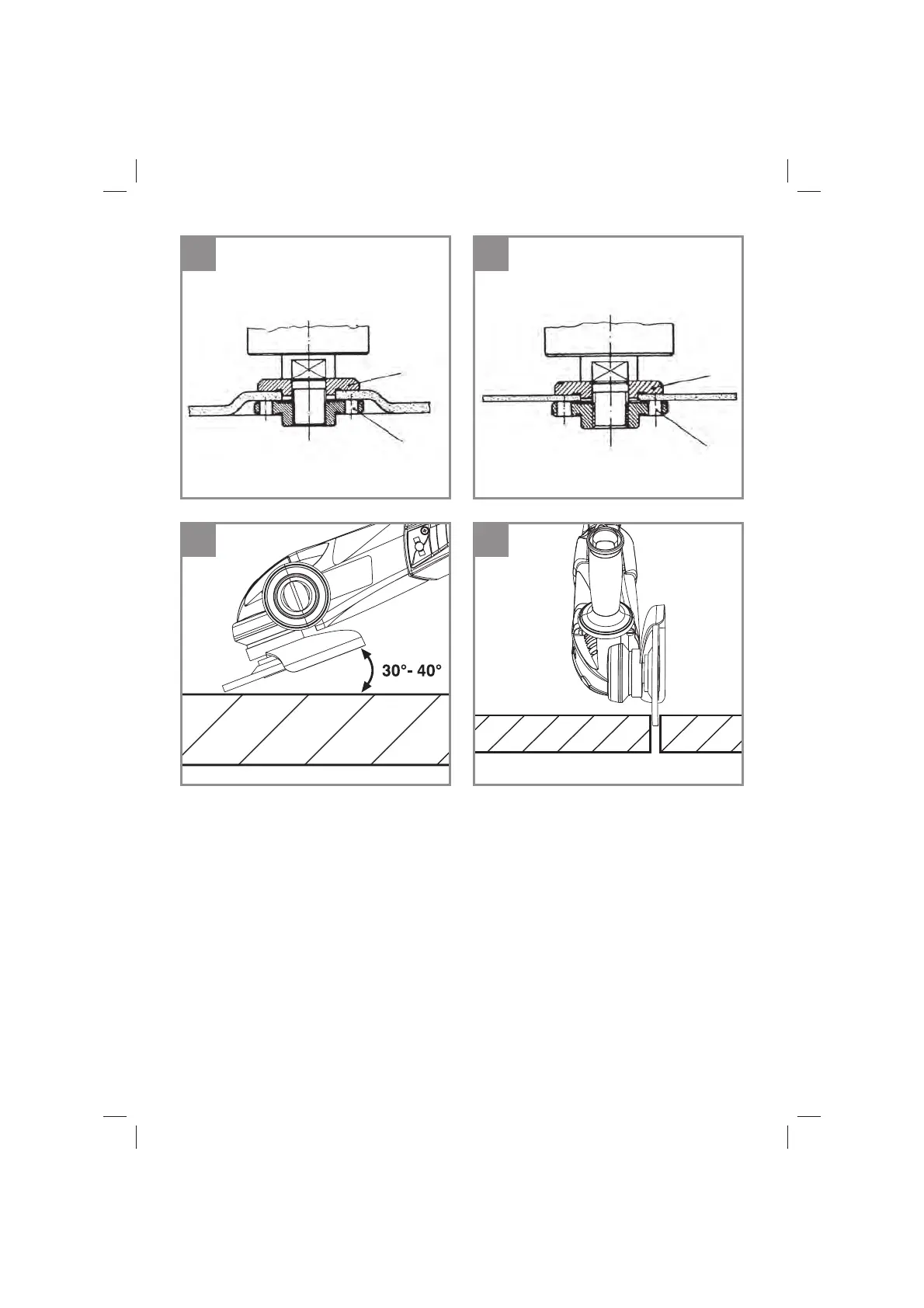 30°- 40°