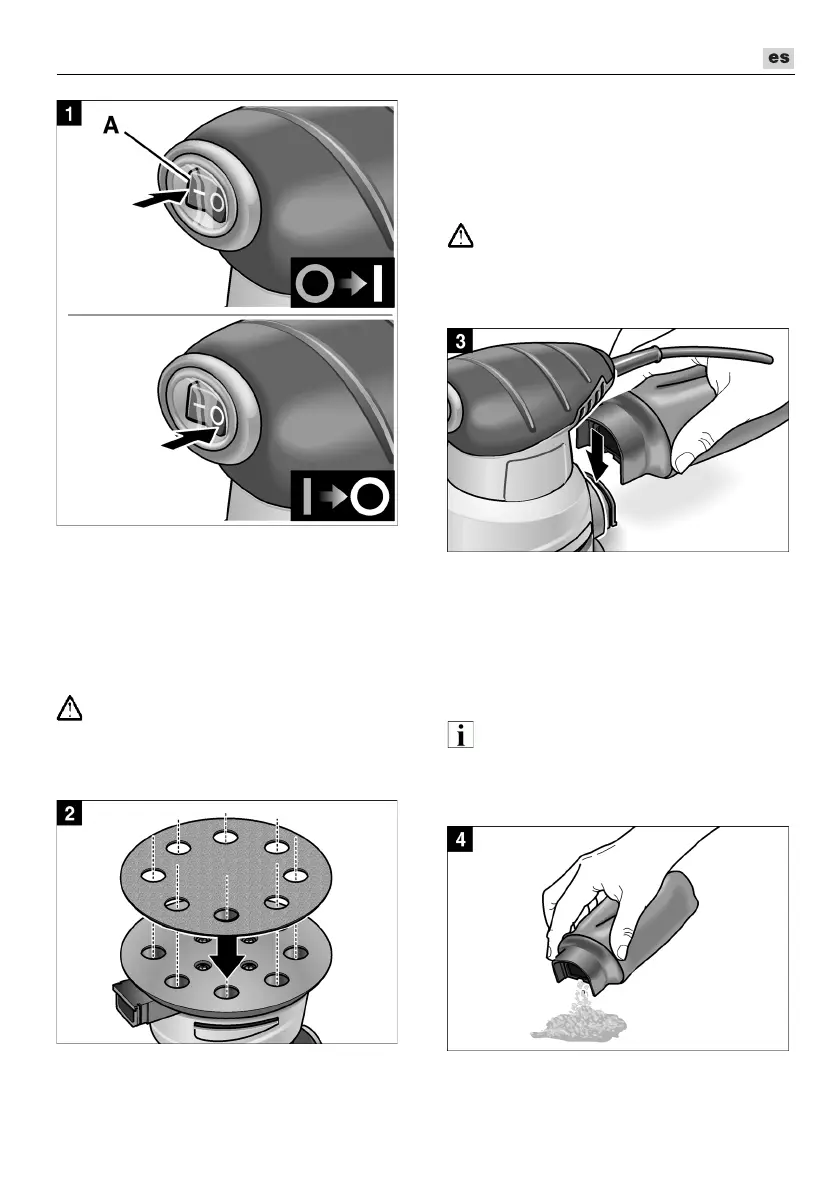 es

1

A

2

3

4