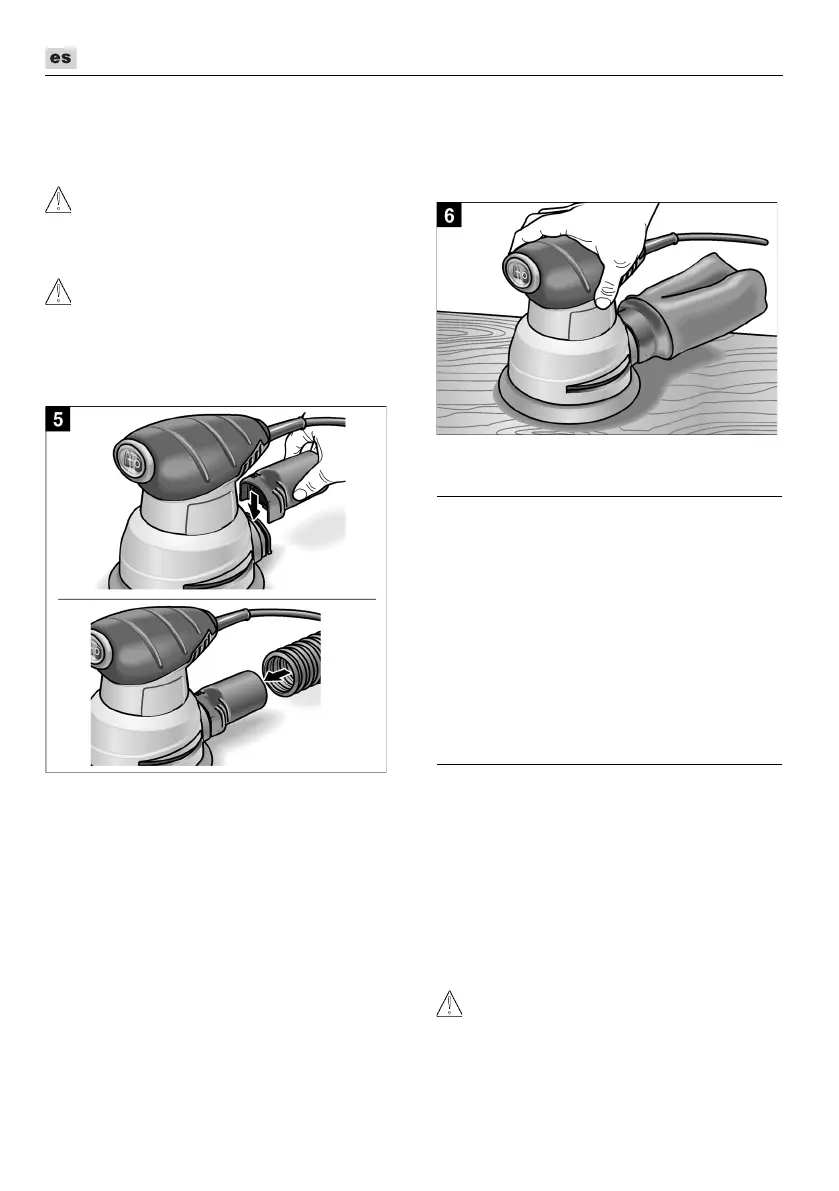 es

5

6