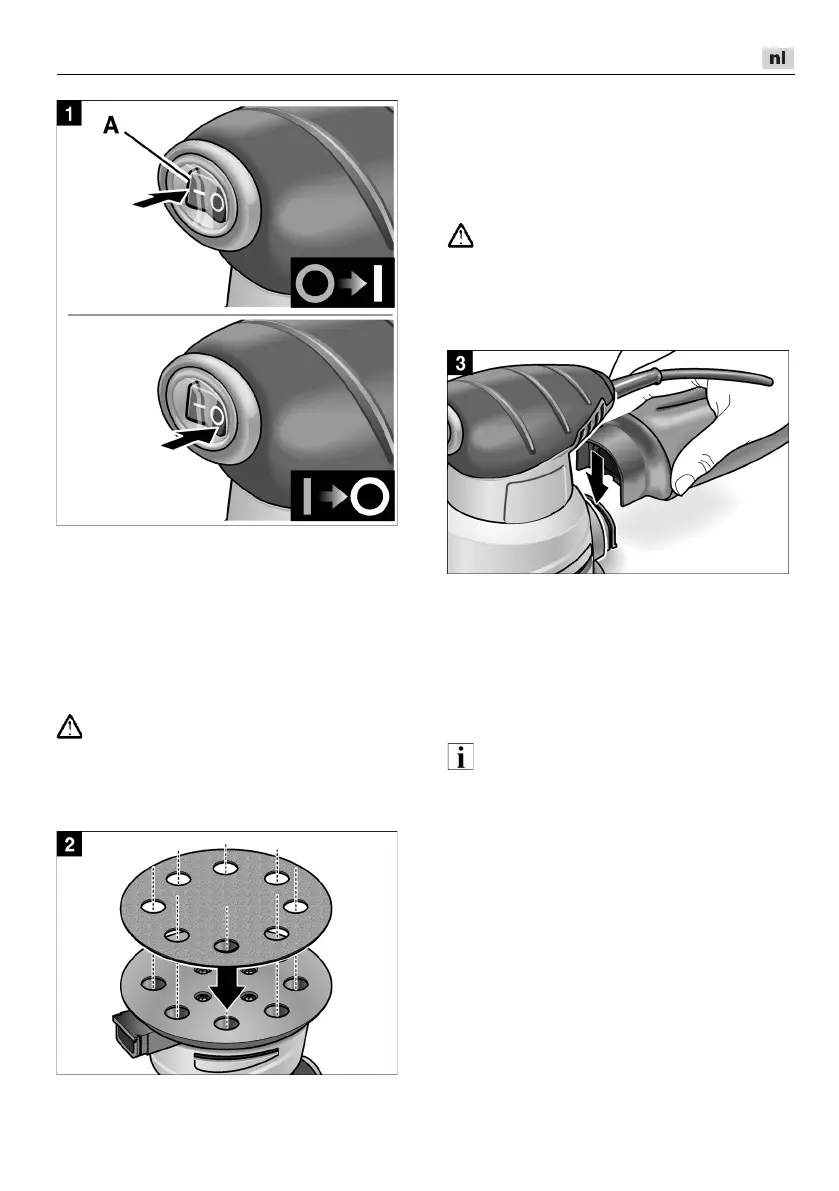 nl

1

A

2

3