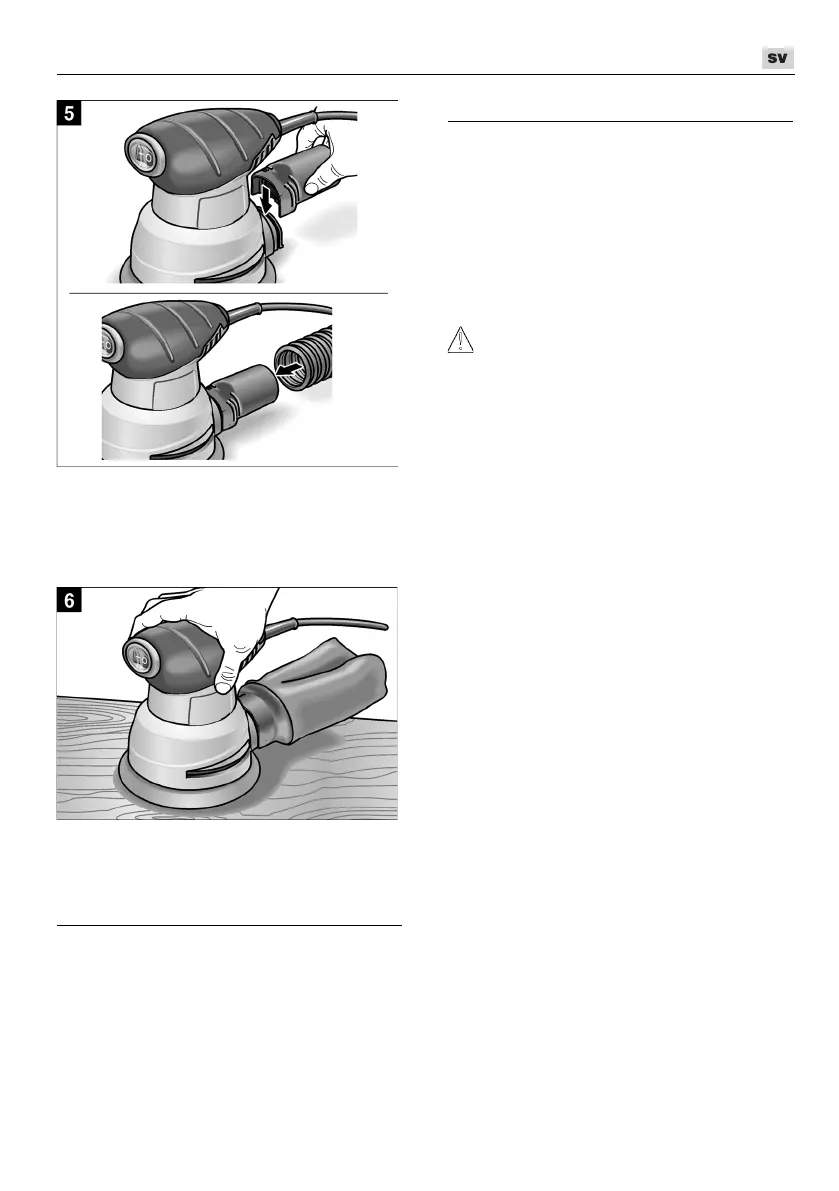 sv

5

6