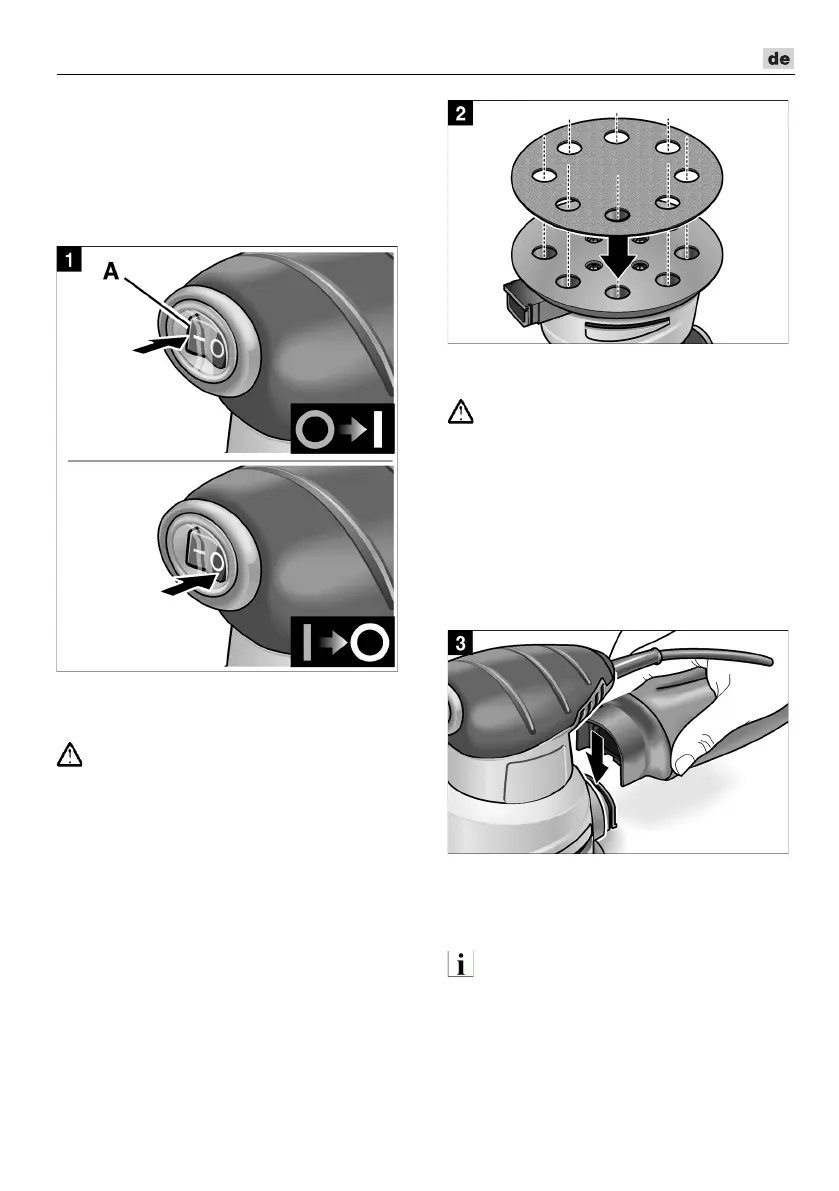 de

1

A

2

3