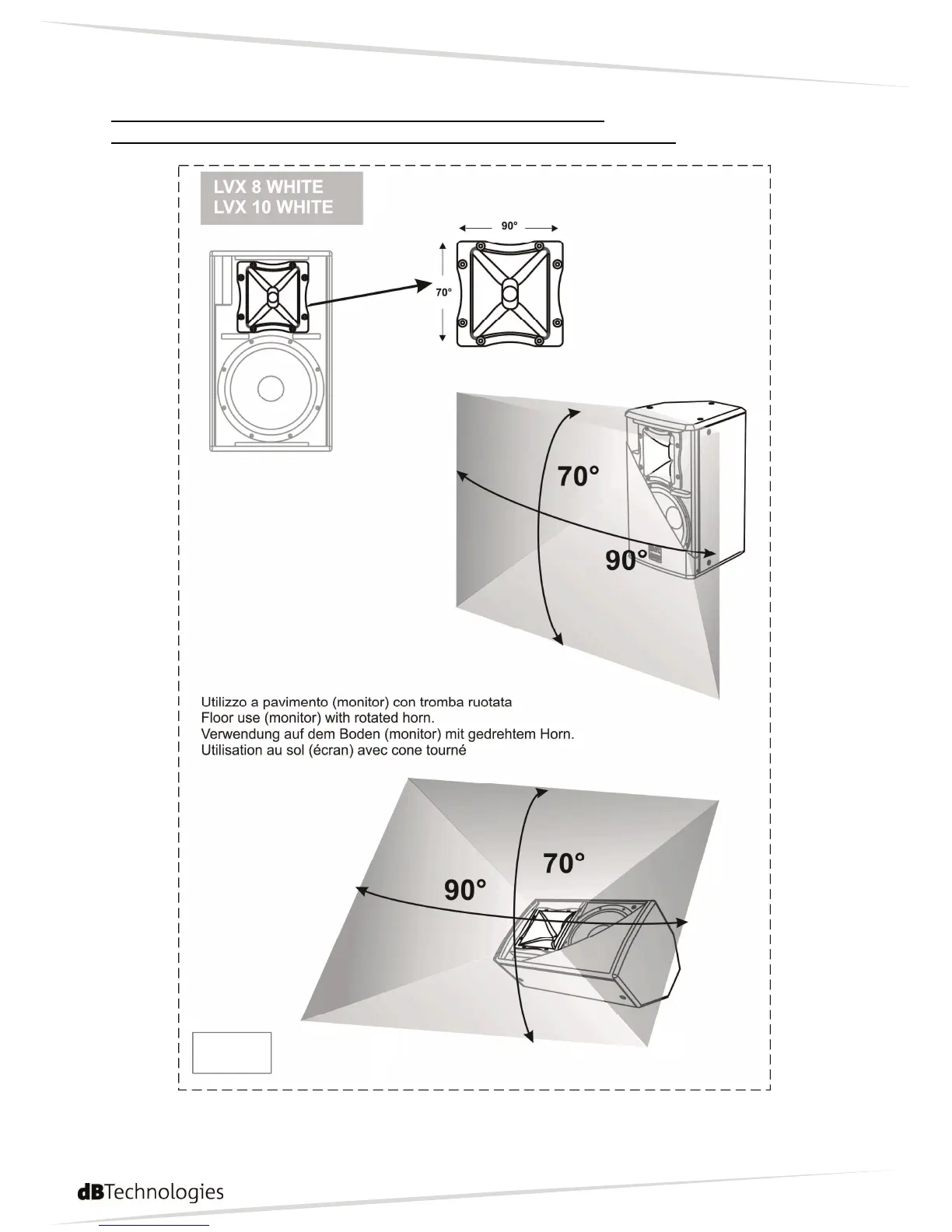 LVX 8 WHITE
LVX 10 WHITE

90°

70°

70°

90°

Utilizzo a pavimento (monitor) con tromba ruotata
Floor use (monitor) with rotated horn.
Verwendung auf dem Boden (monitor) mit gedrehtem Horn.
Utilisation au sol (écran) avec cone tourné

70°

90°

dBTechnologies