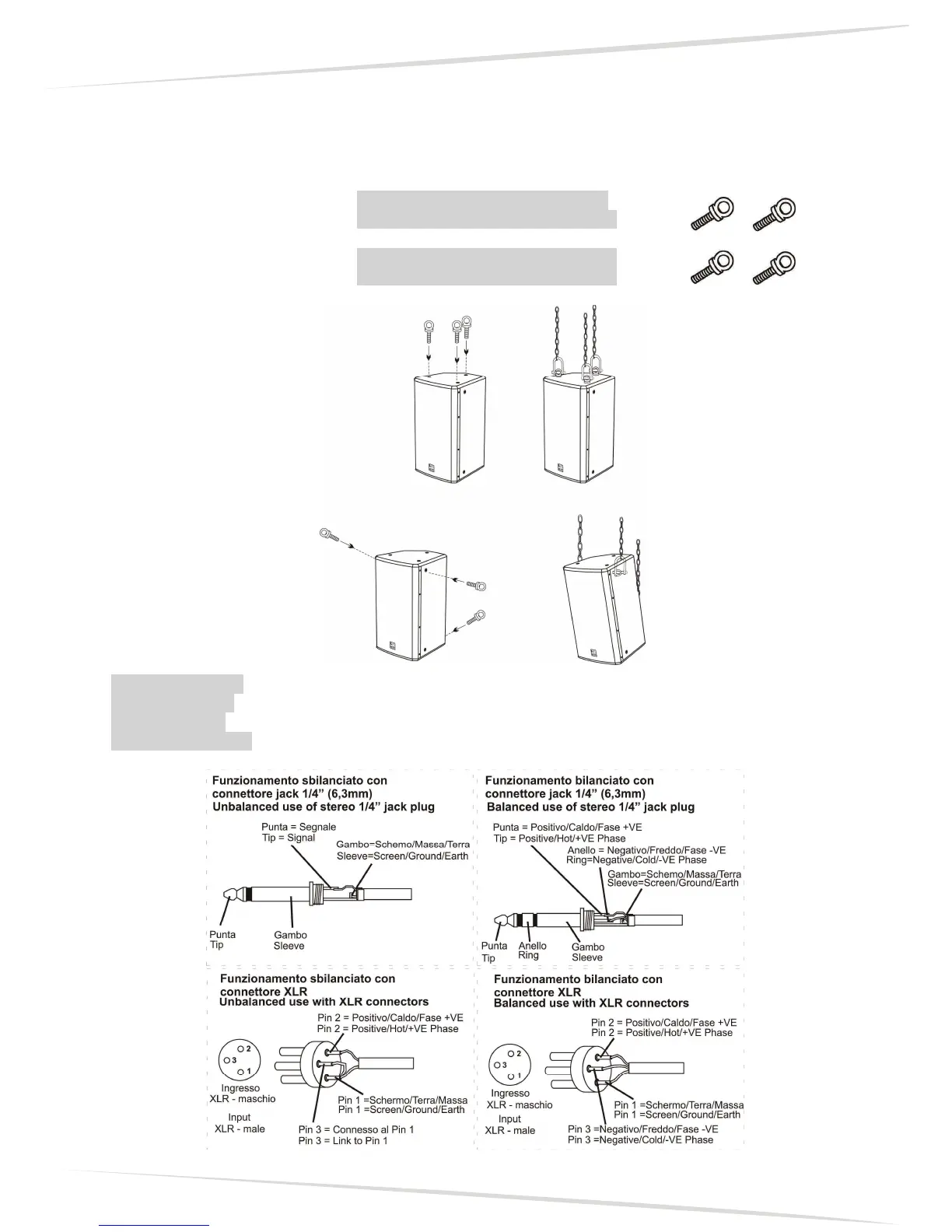 Funzionamento sbilanciato con connettore jack 1/4" (6,3mm)
Unbalanced use of stereo 1/4" jack plug

Punta = Segnale
Tip = Signal
Gambo=Schemo/Massa/Terra
Sleeve=Screen/Ground/Earth
Punta
Tip
Gambo
Sleeve

Funzionamento bilanciato con connettore jack 1/4" (6,3mm)
Balanced use of stereo 1/4" jack plug

Punta = Positivo/Caldo/Fase +VE
Tip = Positive/Hot/+VE Phase
Anello = Negativo/Freddo/Fase -VE
Ring=Negative/Cold/-VE Phase
Gambo=Schemo/Massa/Terra
Sleeve=Screen/Ground/Earth
Punta
Tip
Anello
Ring
Gambo
Sleeve

Funzionamento sbilanciato con connettore XLR
Unbalanced use with XLR connectors

Pin 2 = Positivo/Caldo/Fase +VE
Pin 2 = Positive/Hot/+VE Phase
2
3
1
Ingresso
XLR - maschio
Input
XLR - male
Pin 1 =Schermo/Terra/Massa
Pin 1 =Screen/Ground/Earth
Pin 3 = Connesso al Pin 1
Pin 3 = Link to Pin 1

Funzionamento bilanciato con connettore XLR
Balanced use with XLR connectors

Pin 2 = Positivo/Caldo/Fase +VE
Pin 2 = Positive/Hot/+VE Phase
2
3
1
Ingresso
XLR - maschio
Input
XLR - male
Pin 1 =Schermo/Terra/Massa
Pin 1 =Screen/Ground/Earth
Pin 3 =Negativo/Freddo/Fase -VE
Pin 3 =Negative/Cold/-VE Phase