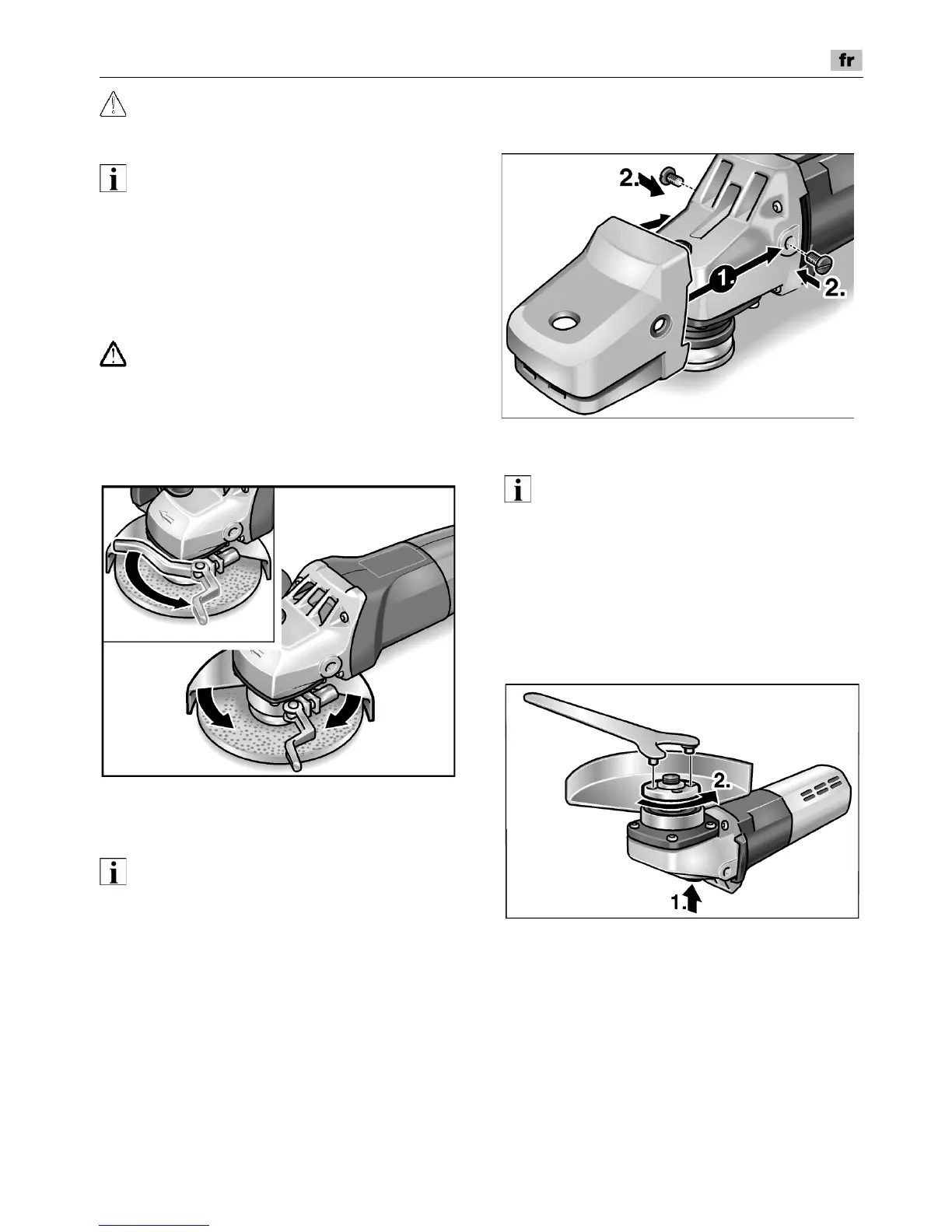 fr

2.

1.

2.

2.

1.