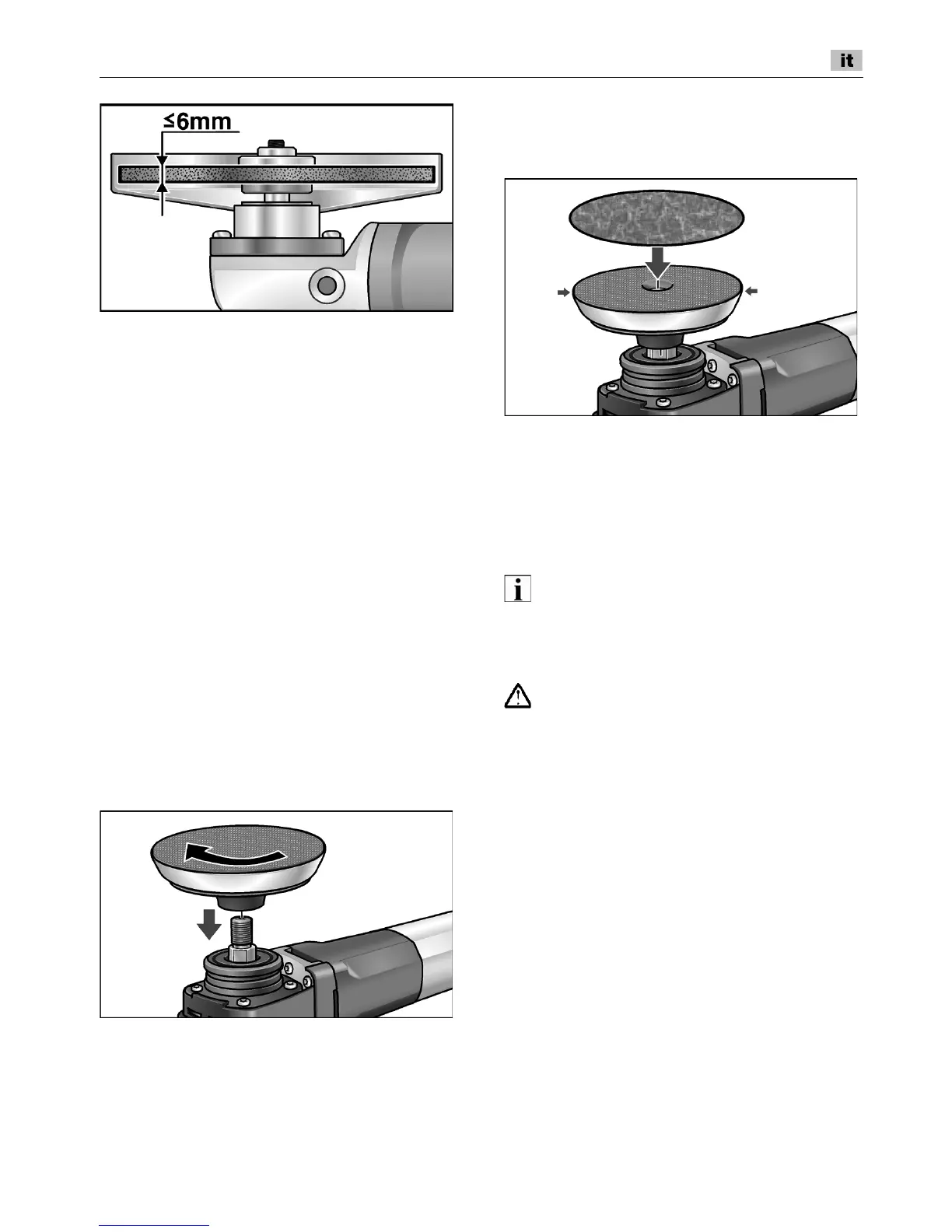 it

≤6mm