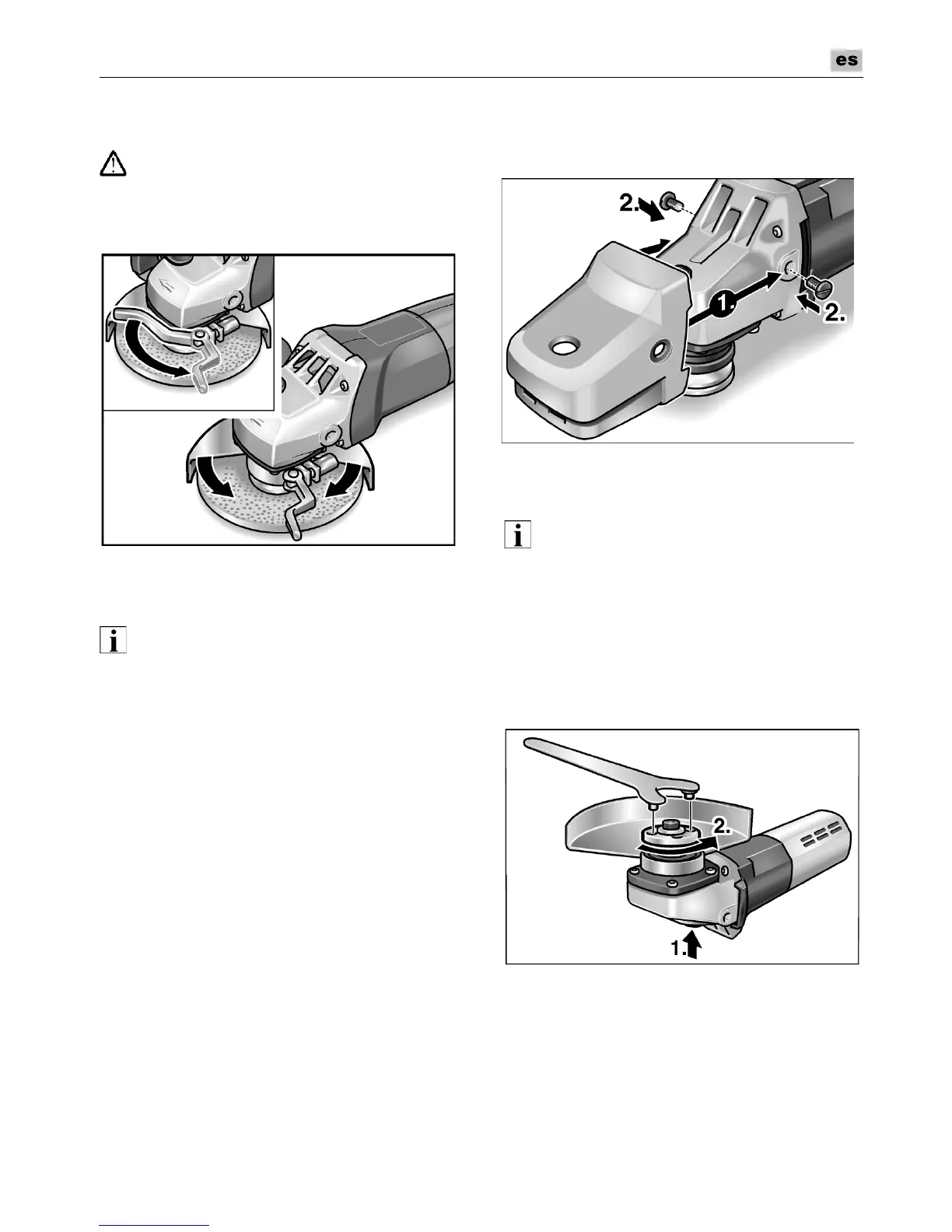 es

2.

1.

2.

2.

1.