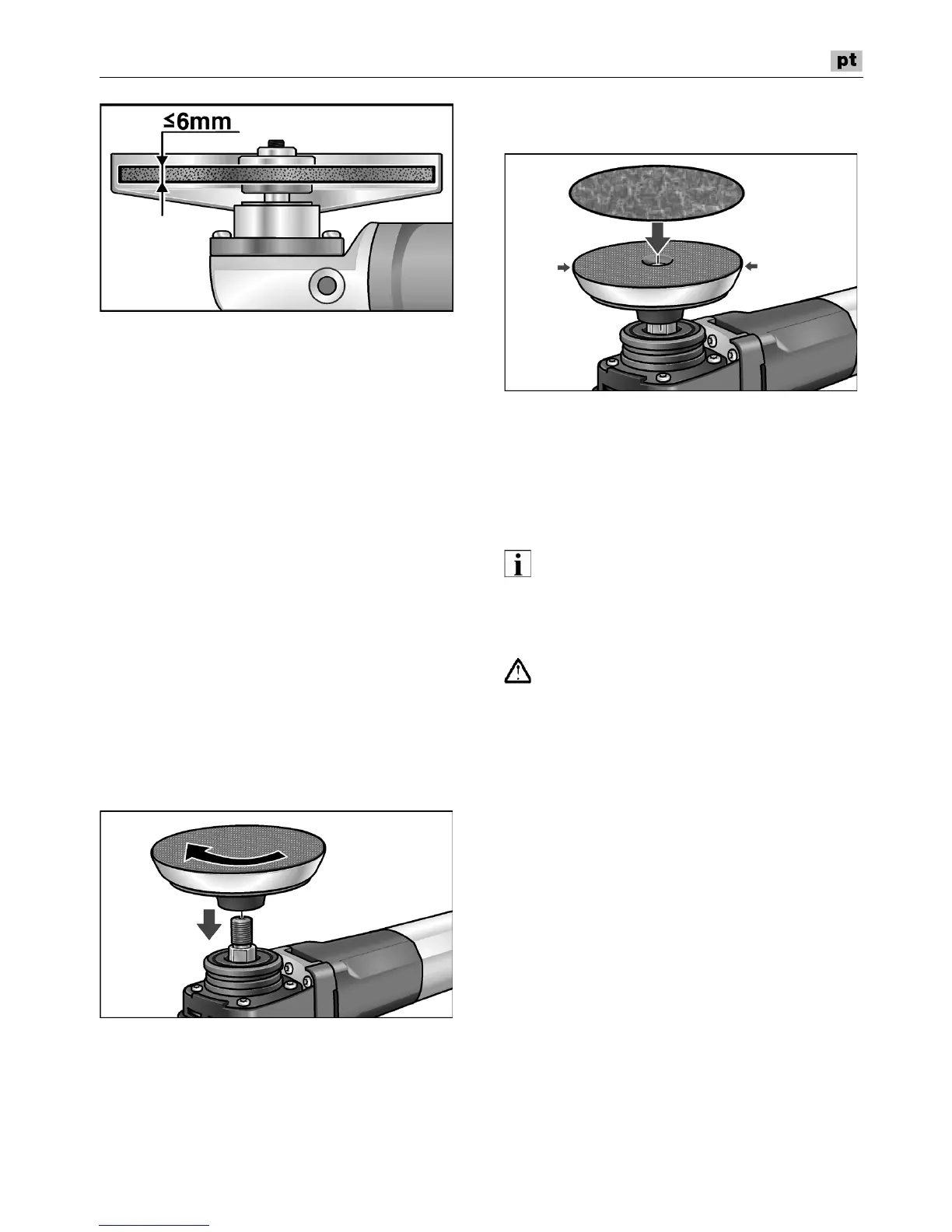 pt

≤6mm