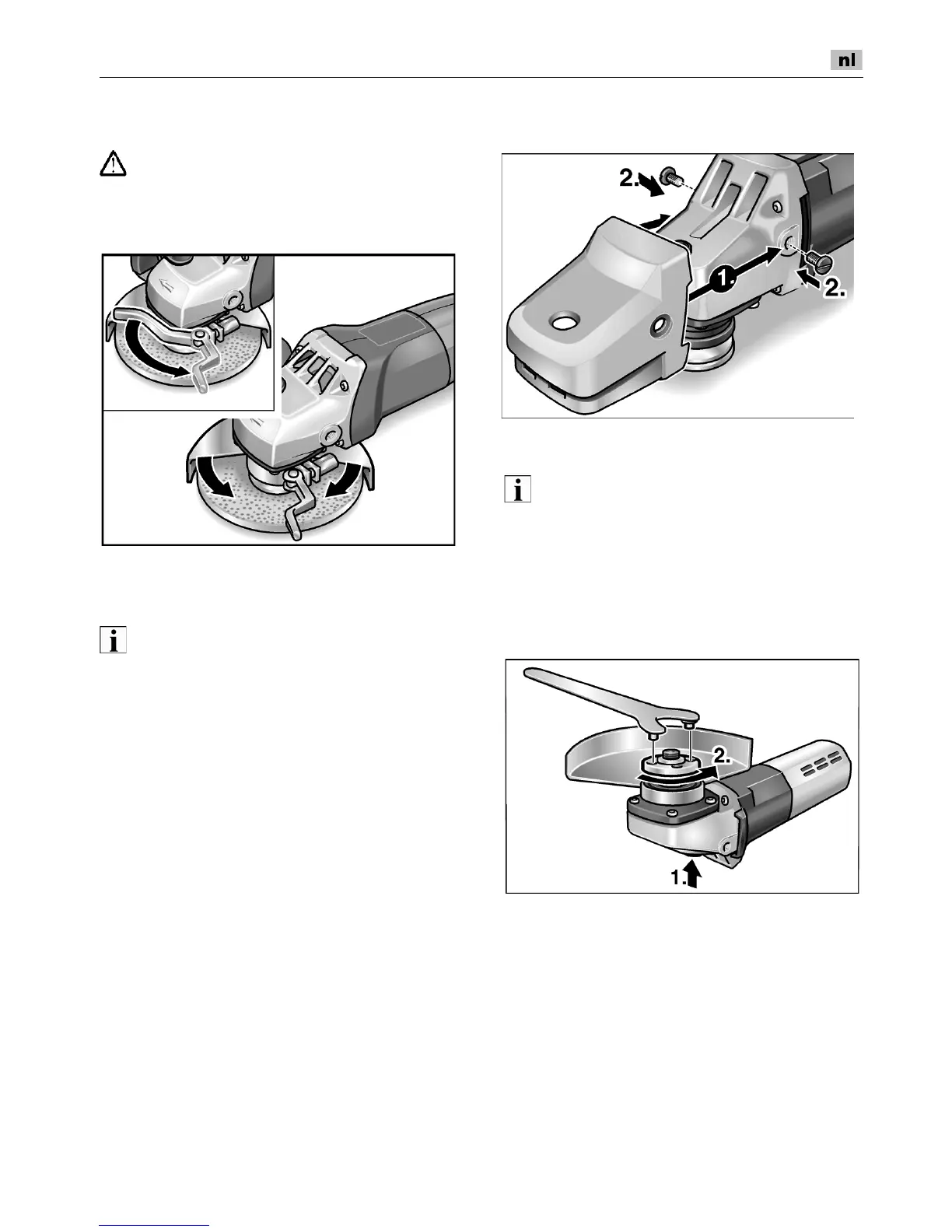 nl

2.

1.

2.

2.

1.