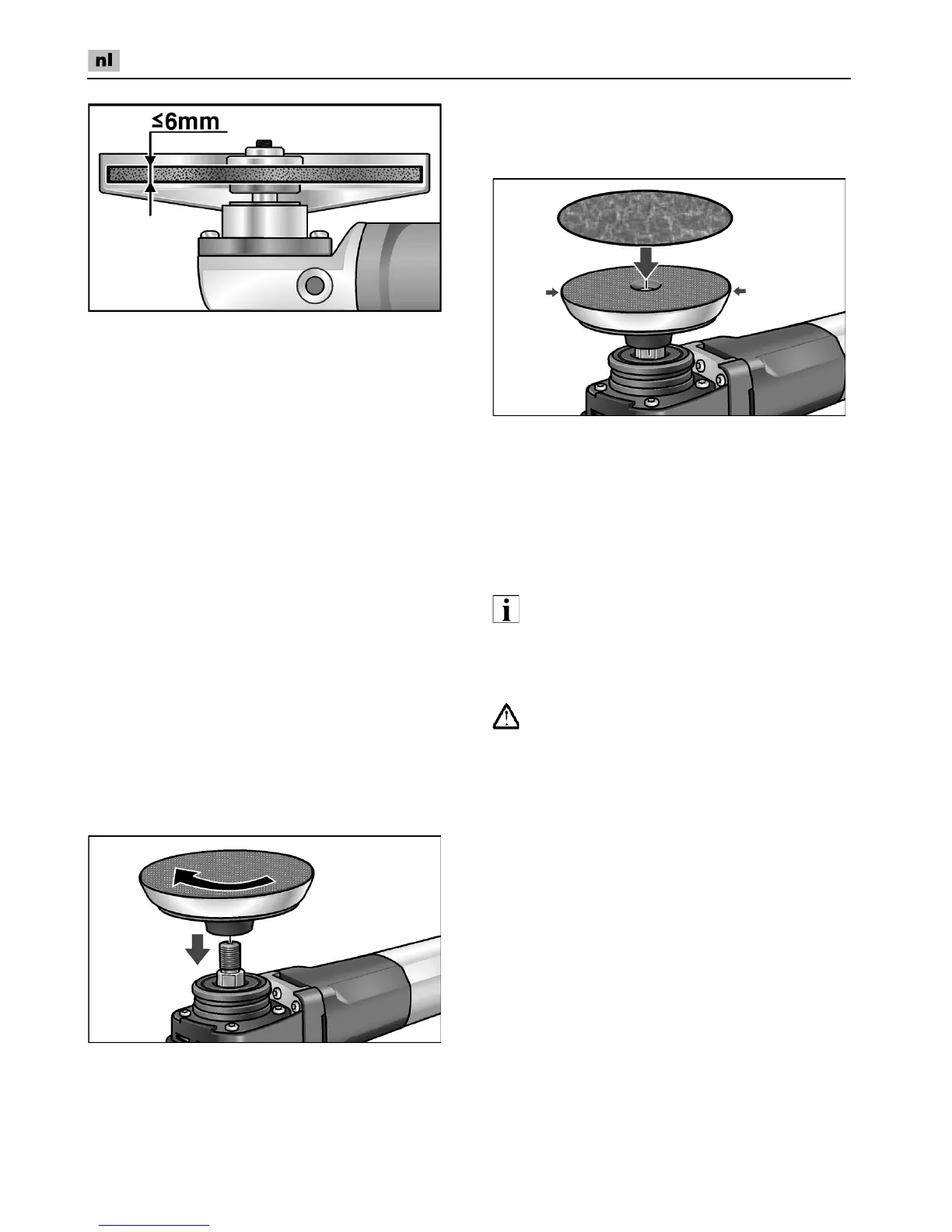 nl

≤6mm