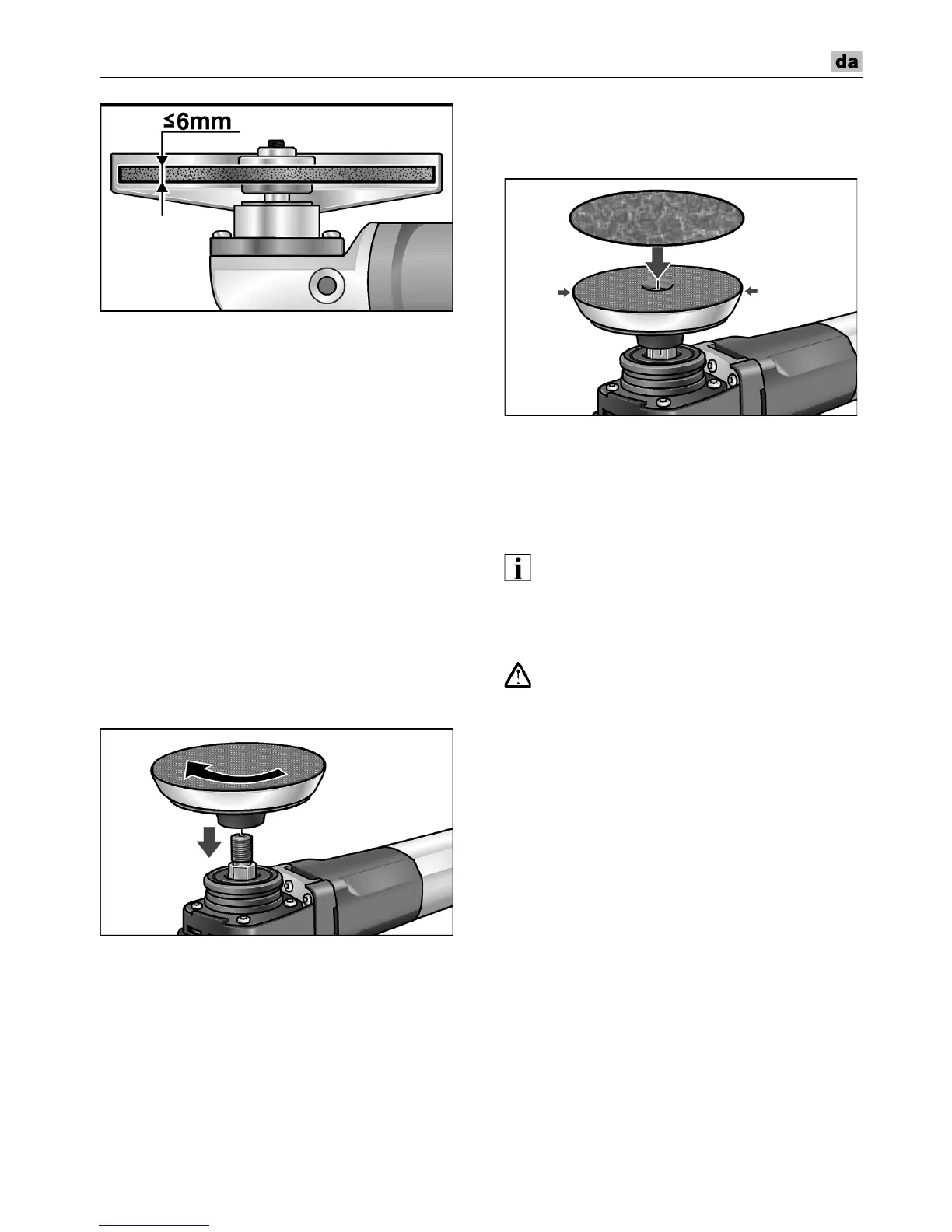 da

≤6mm