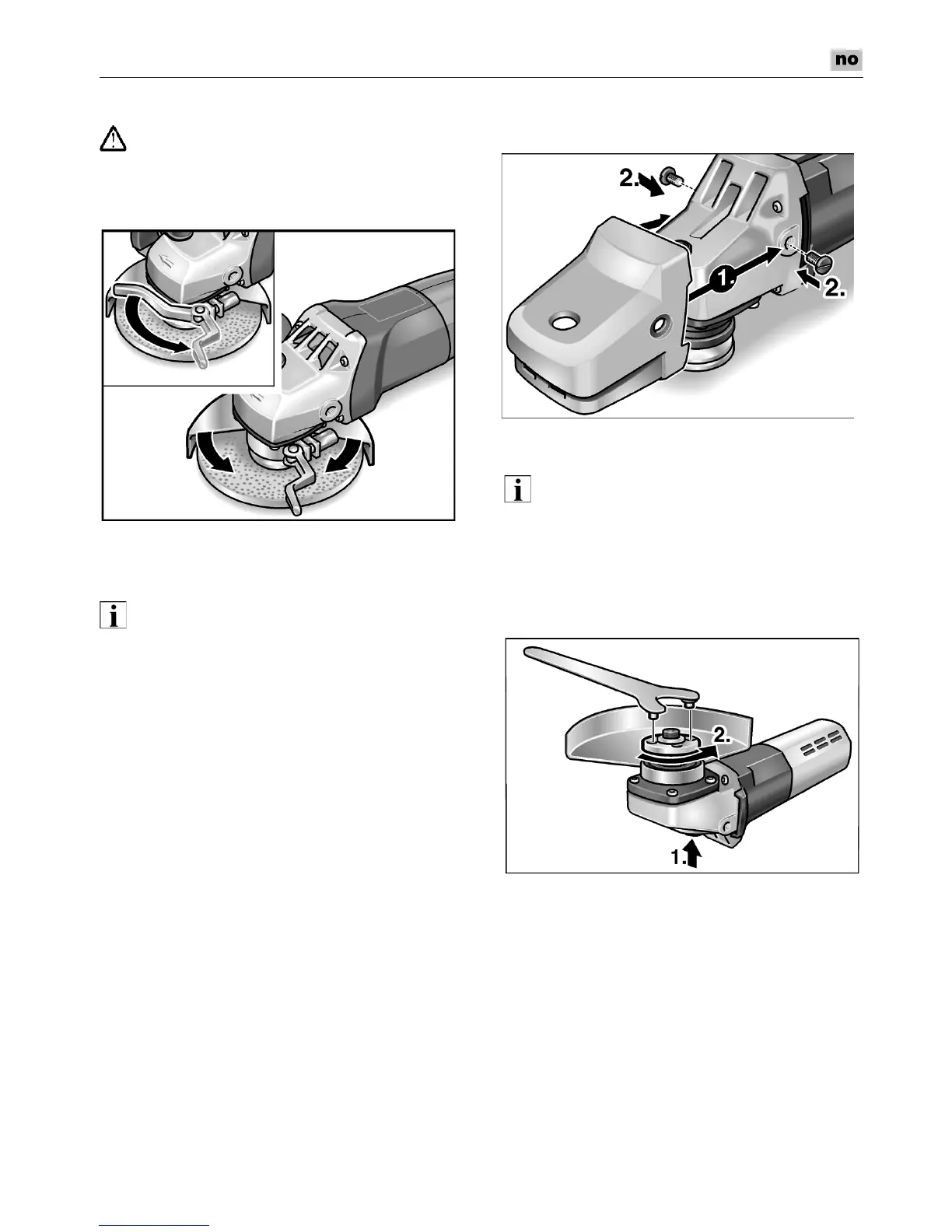 no

2.

1.

2.

2.

1.