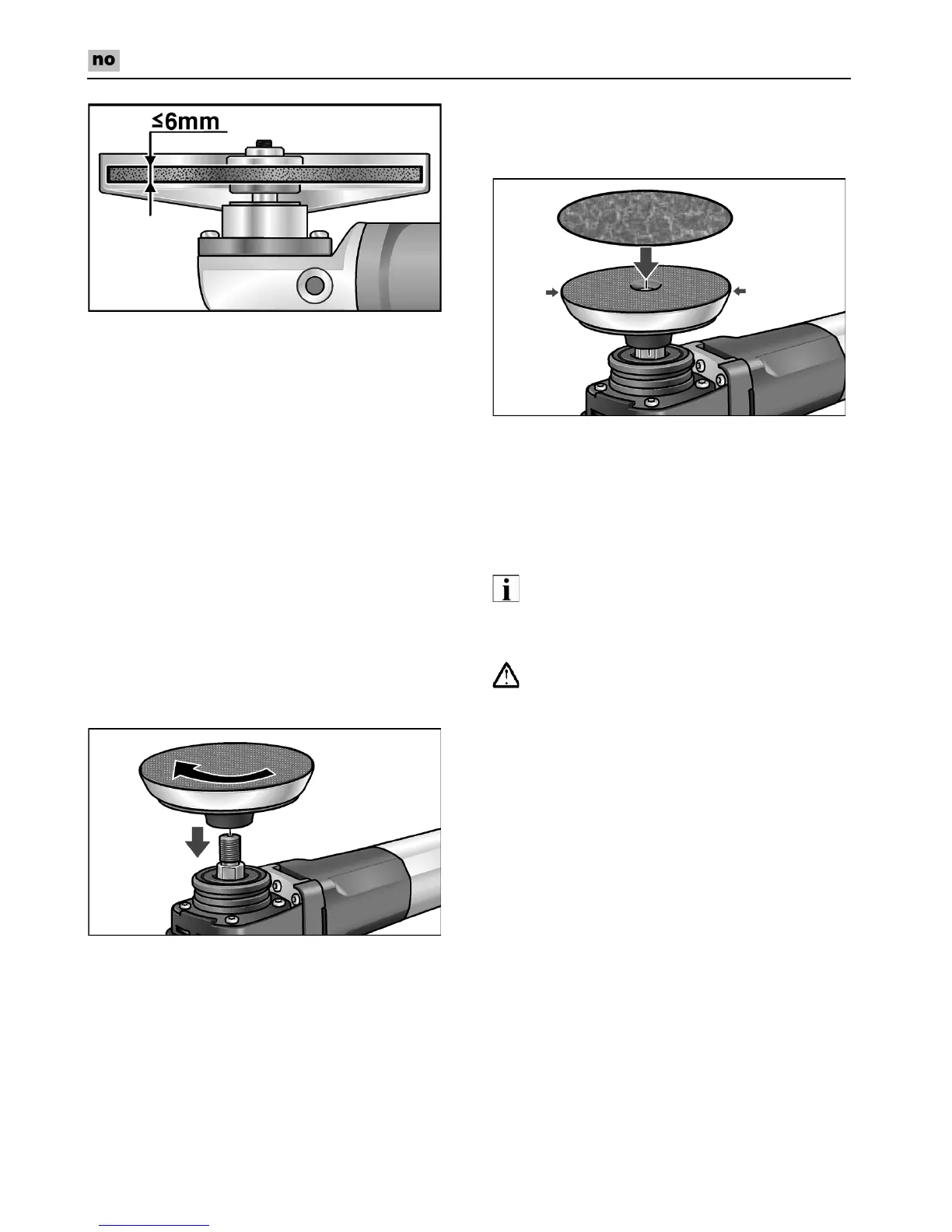 no

≤6mm