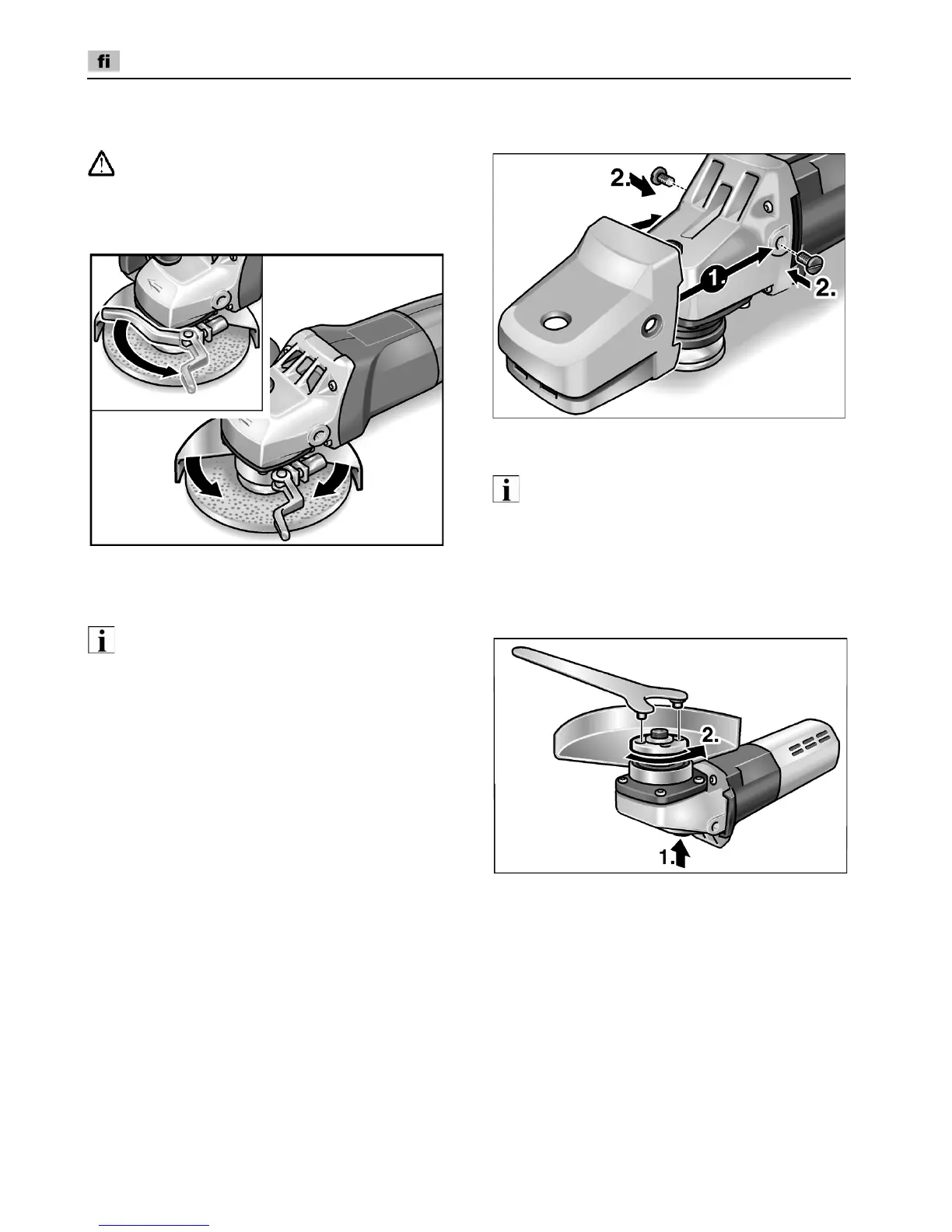 fi

2.

1.

2.

2.

1.