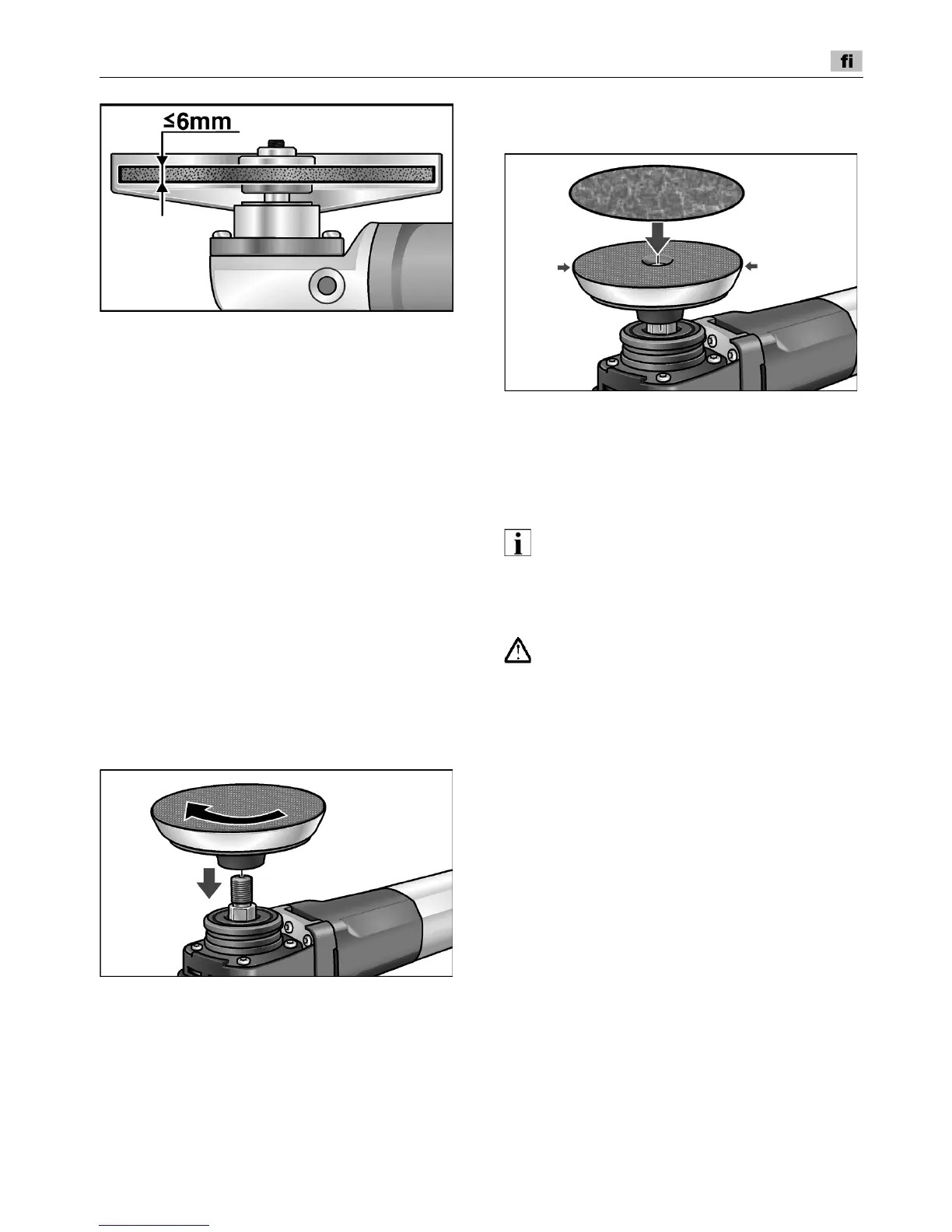 fi

≤6mm