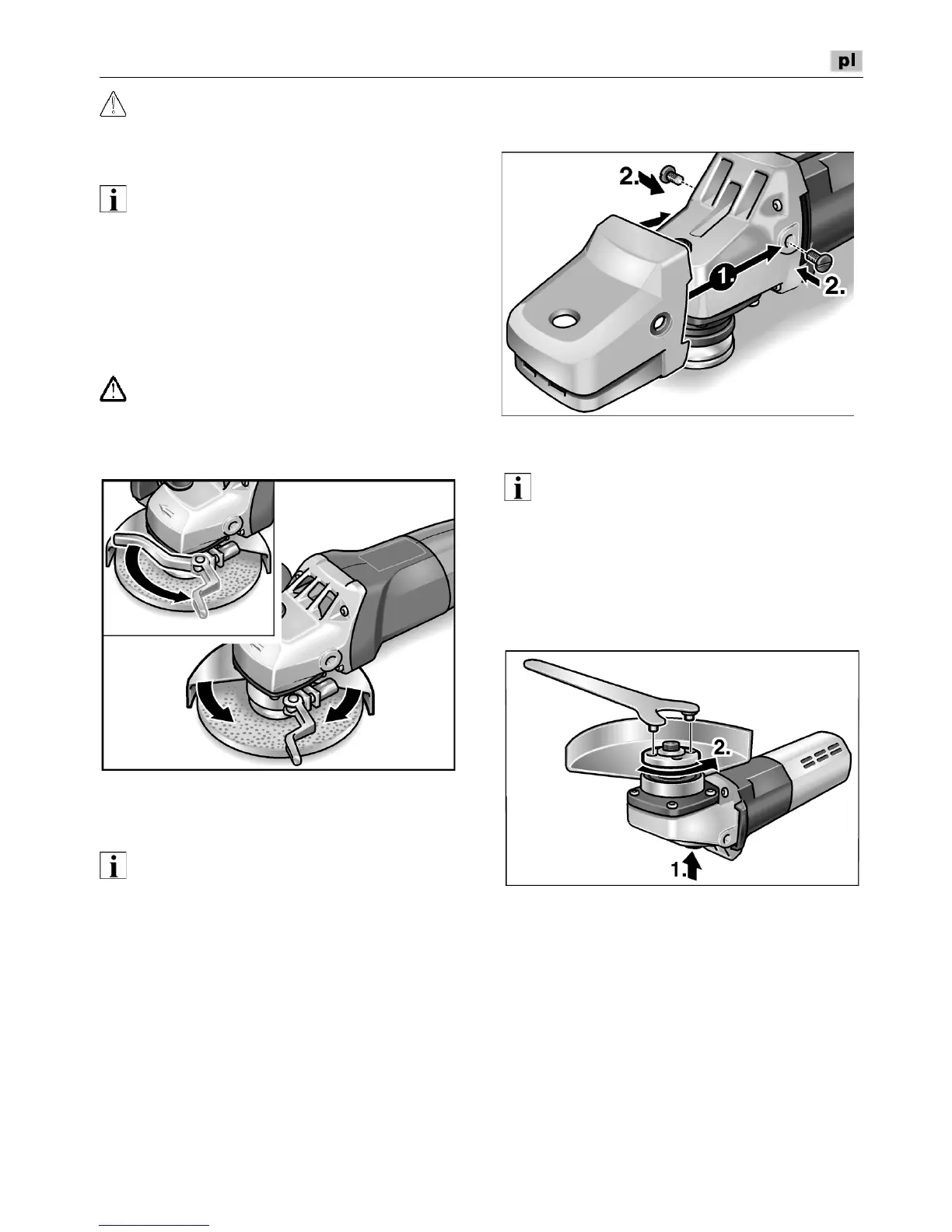 pl

2.

1.

2.

2.

1.