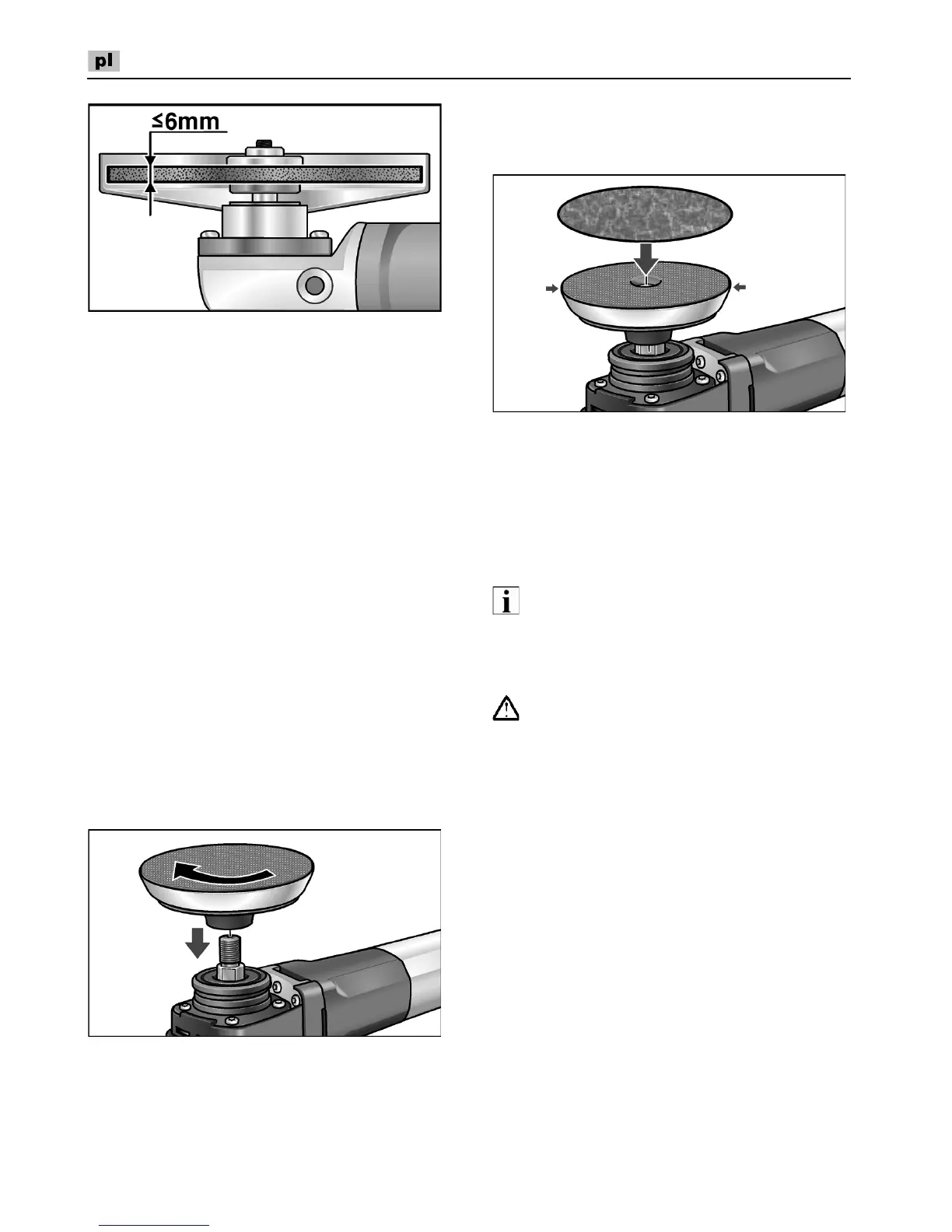 pl

≤6mm