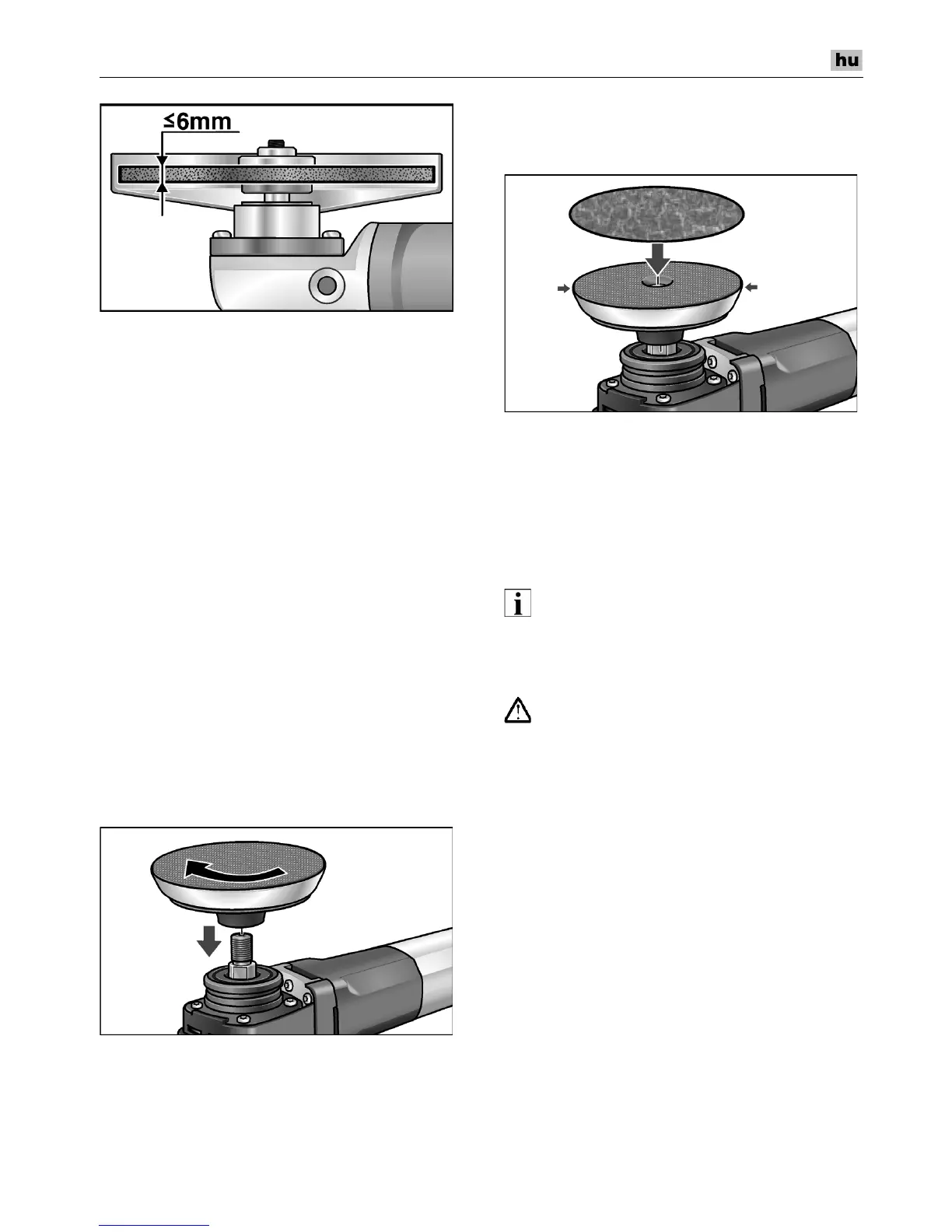 hu

≤6mm