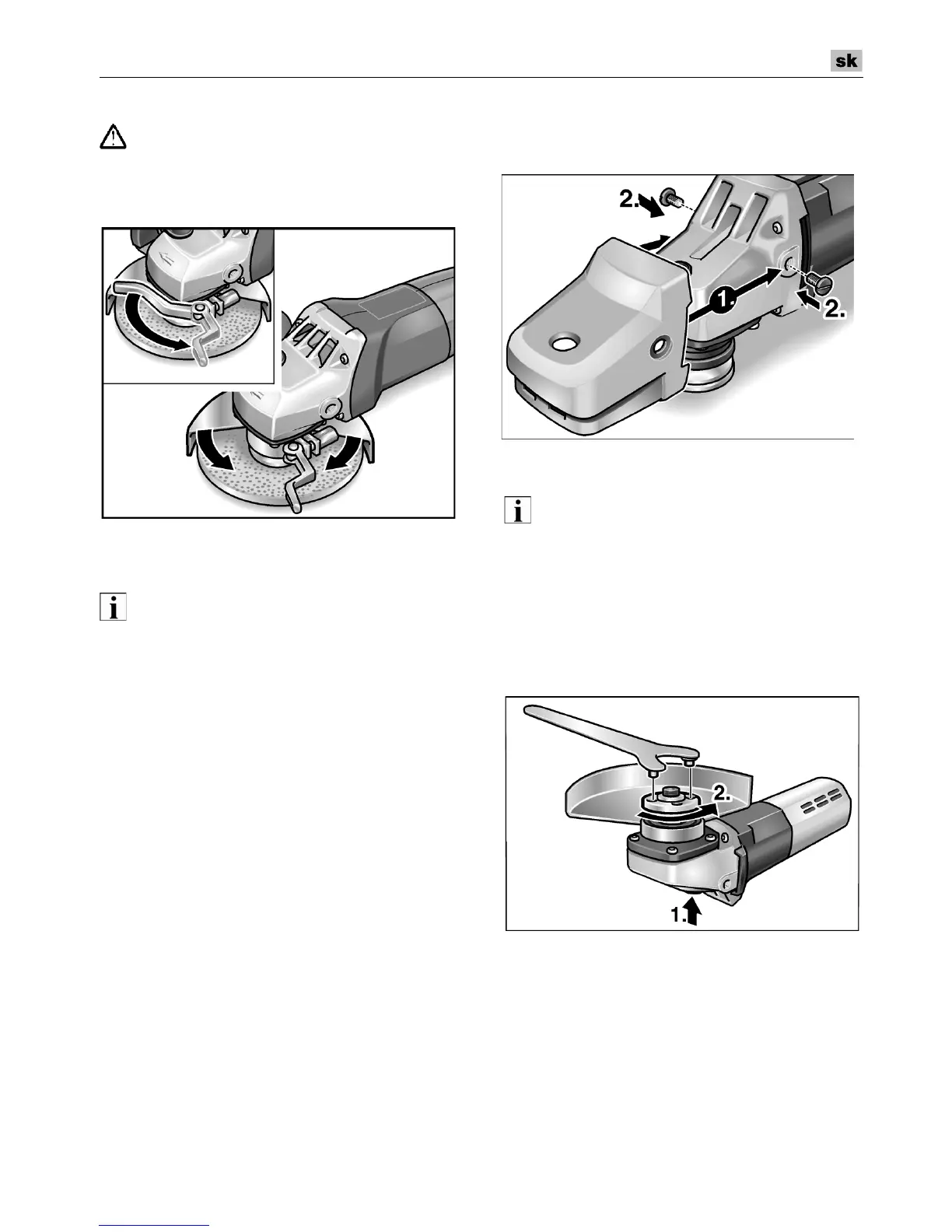 sk

2.

1.

2.

2.

1.