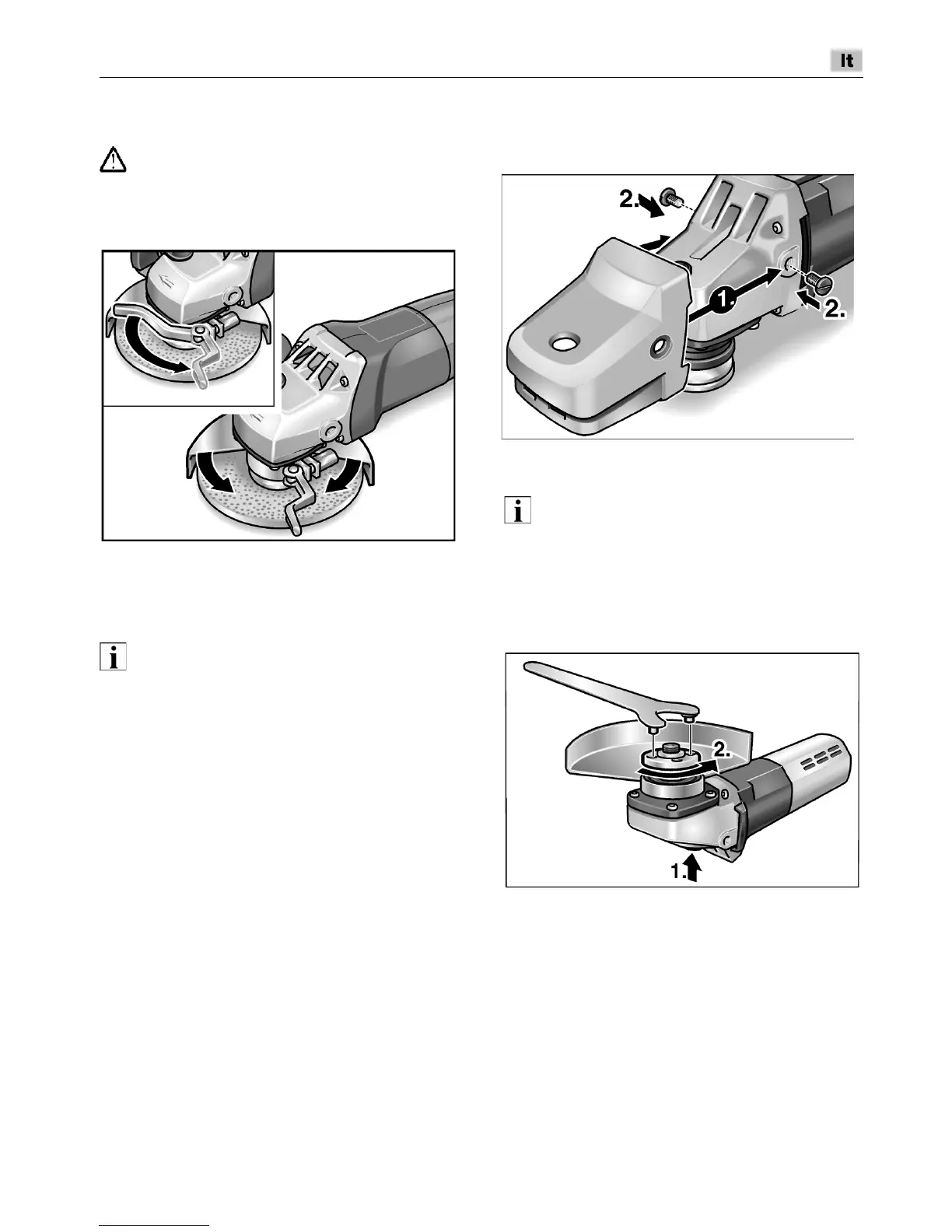 It

2.

1.

2.

2.

1.