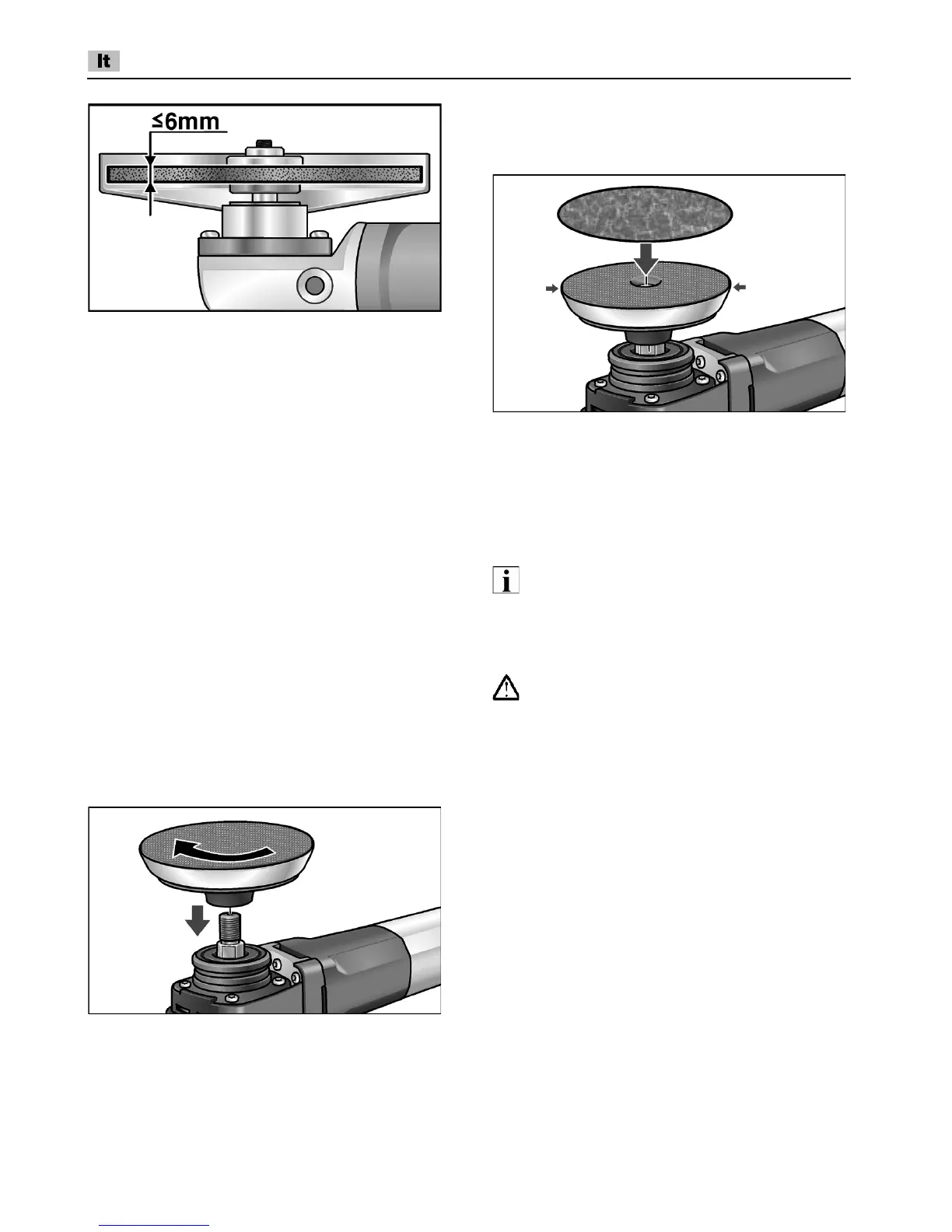 It

≤6mm