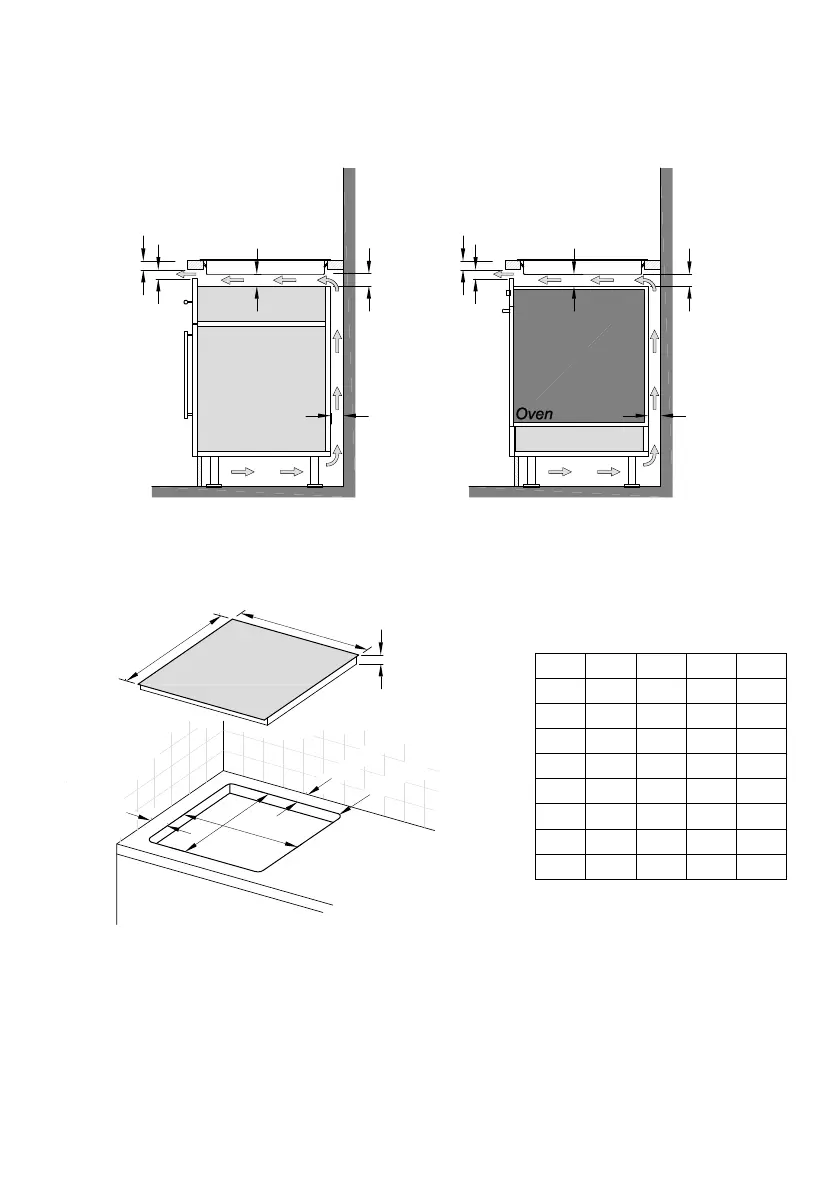 Oven