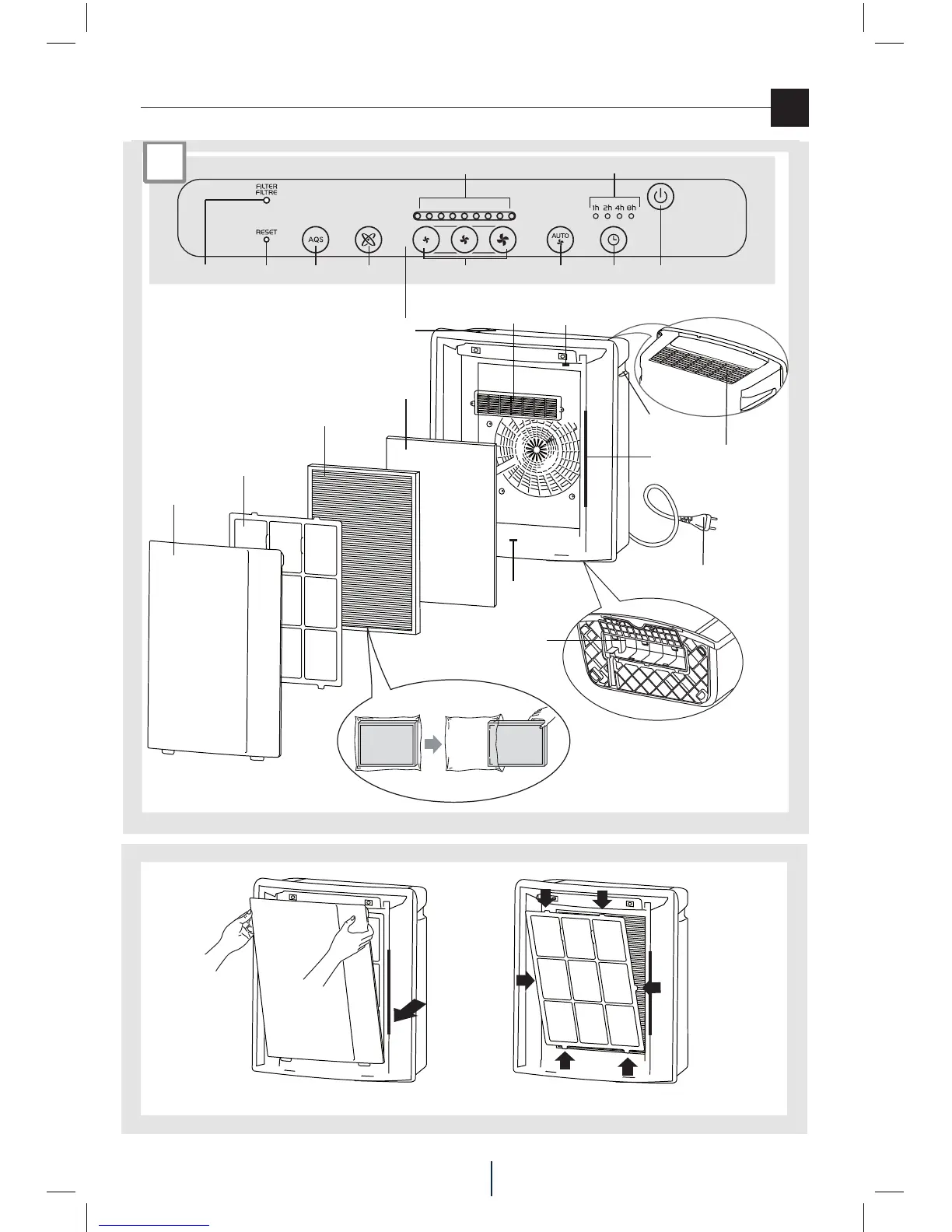 FILTER
FILTRE

RESET

AQS

AUTO

1h 2h 4h 8h