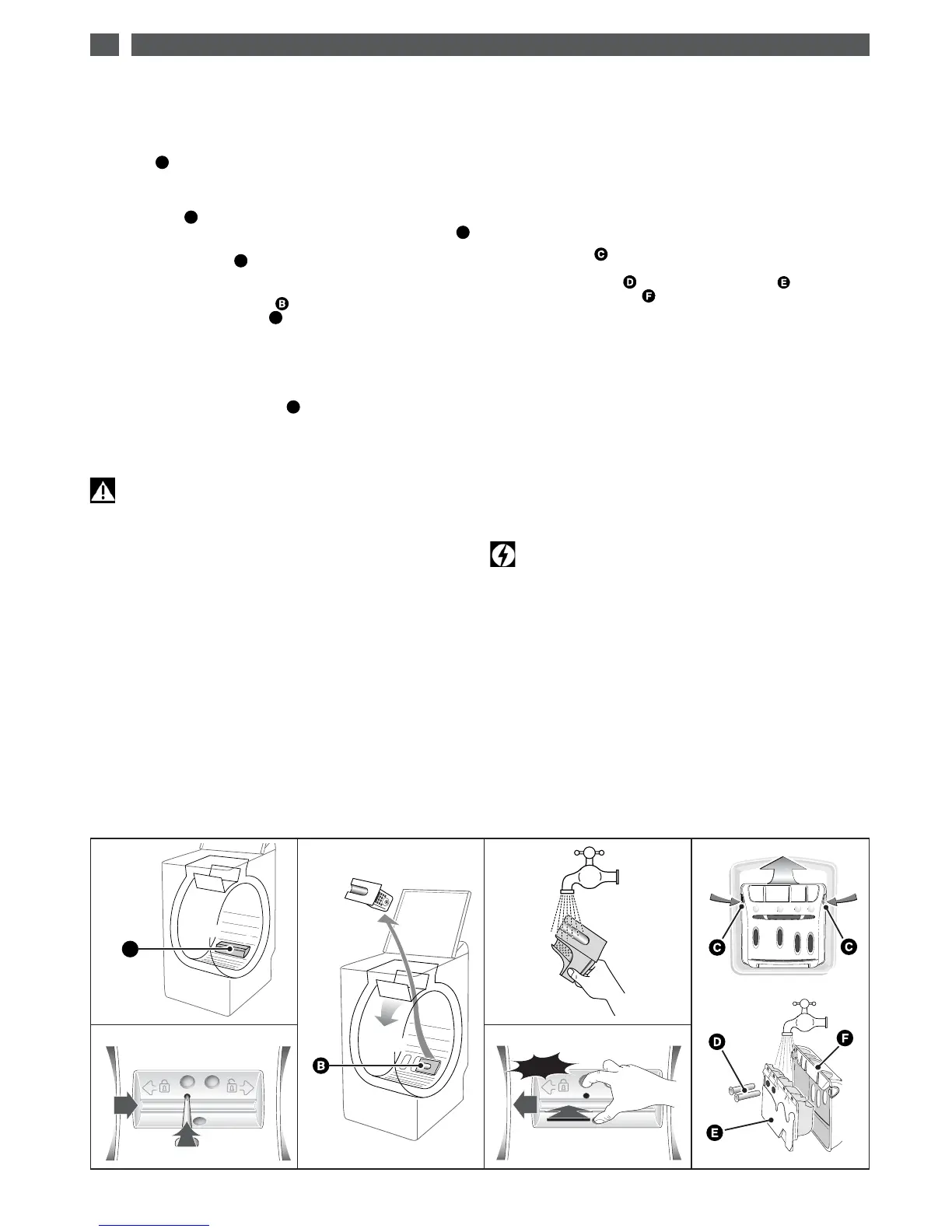 C

D

E

F

B

C

C

D

F

B

E